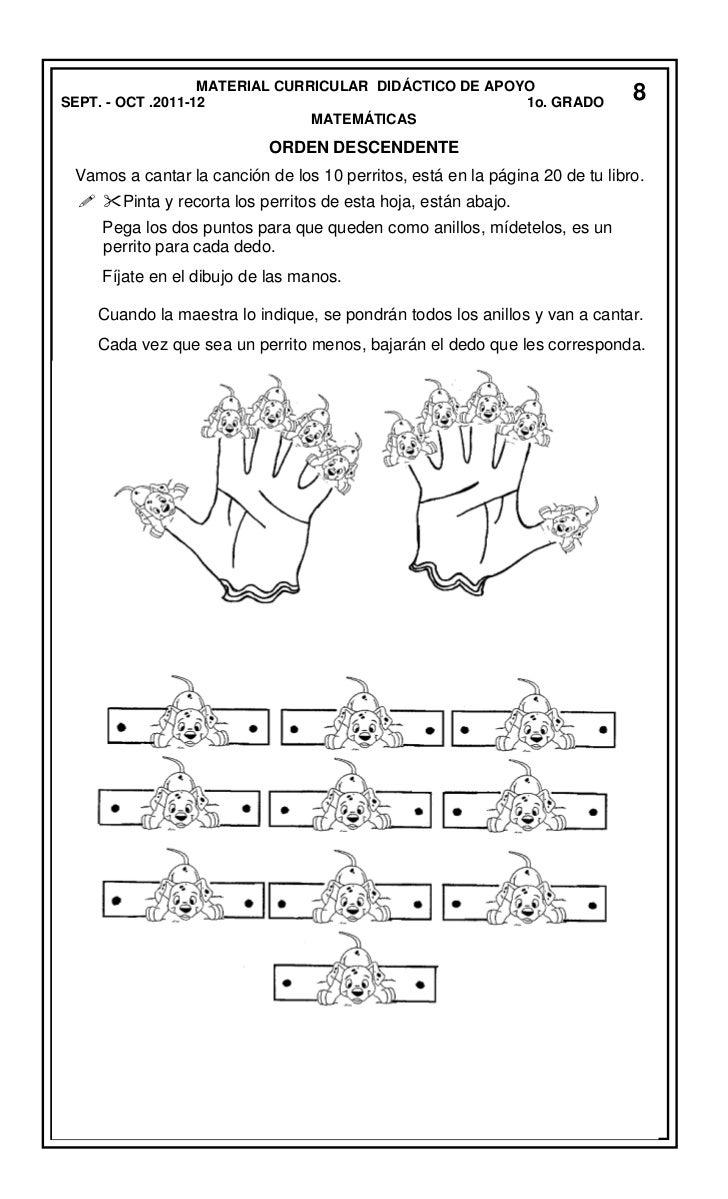 MATERIAL CURRICULAR DIDÁCTICO DE APOYO
SEPT. - OCT .2011-12 1o. GRADO 8
MATEMÁTICAS

ORDEN DESCENDENTE

Vamos a cantar la canción de los 10 perritos, está en la página 20 de tu libro.

Pinta y recorta los perritos de esta hoja, están abajo.

Pega los dos puntos para que queden como anillos, mídetelos, es un perrito para cada dedo.

Fíjate en el dibujo de las manos.

Cuando la maestra lo indique, se pondrán todos los anillos y van a cantar.

Cada vez que sea un perrito menos, bajarán el dedo que les corresponda.