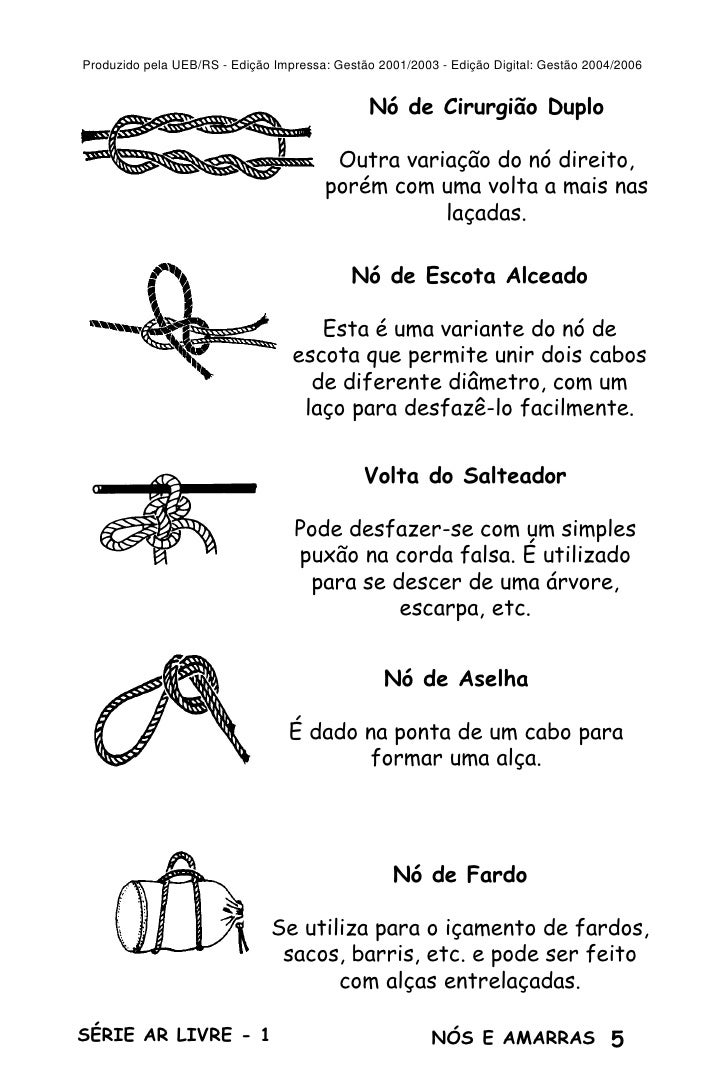 Produzido pela UEB/RS - Edição Impressa: Gestão 2001/2003 - Edição Digital: Gestão 2004/2006

Nó de Cirurgião Duplo

Outra variação do nó direito, porém com uma volta a mais nas laçadas.

Nó de Escota Alceado

Esta é uma variante do nó de escota que permite unir dois cabos de diferente diâmetro, com um laço para desfazê-lo facilmente.

Volta do Salteador

Pode desfazer-se com um simples puxão na corda falsa. É utilizado para se descer de uma árvore, escarpa, etc.

Nó de Aselha

É dado na ponta de um cabo para formar uma alça.

Nó de Fardo

Se utiliza para o içamento de fardos, sacos, barris, etc. e pode ser feito com alças entrelaçadas.

SÉRIE AR LIVRE - 1

NÓS E AMARRAS 5