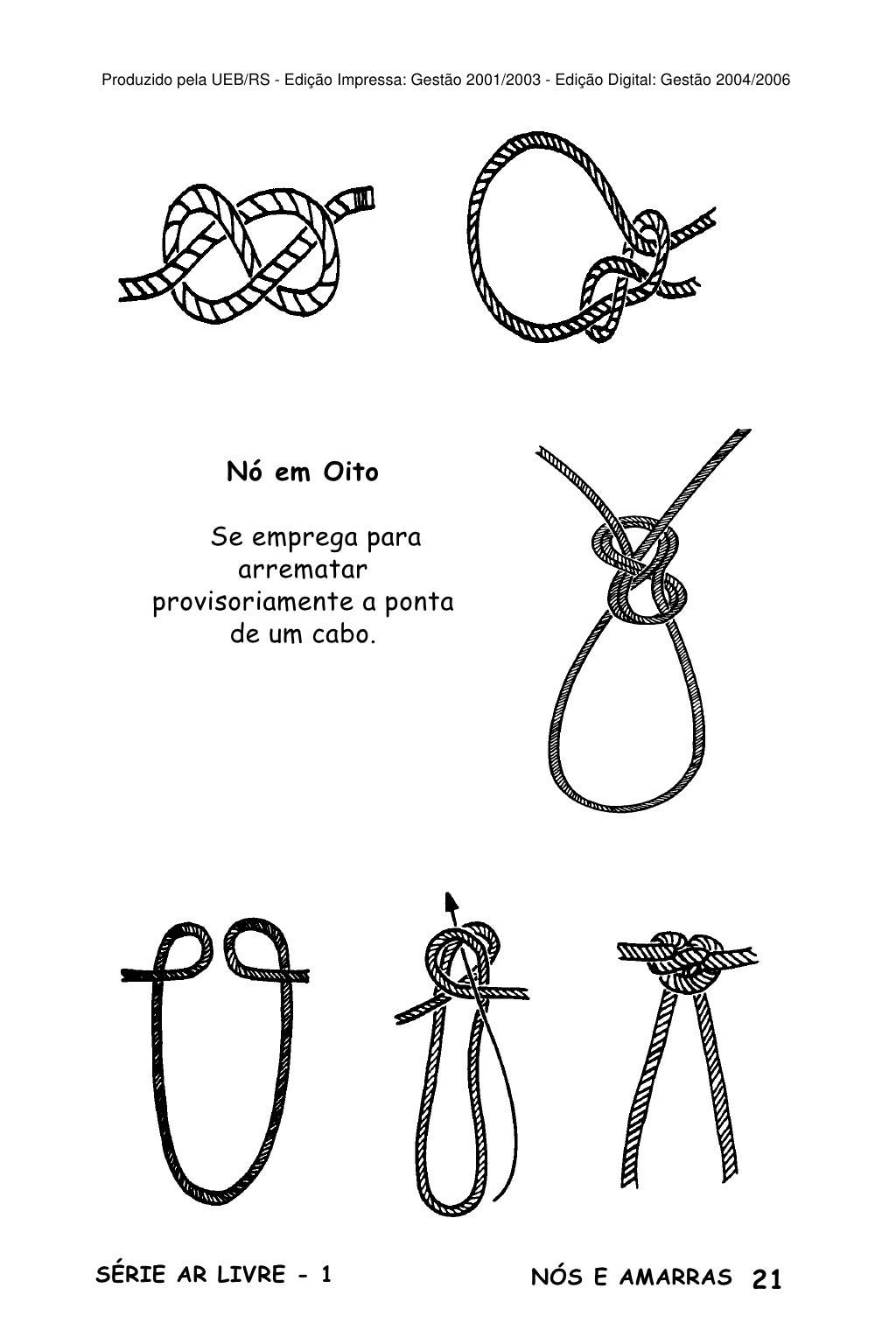 Produzido pela UEB/RS - Edição Impressa: Gestão 2001/2003 - Edição Digital: Gestão 2004/2006

Nó em Oito

Se emprega para arrematar provisoriamente a ponta de um cabo.

SÉRIE AR LIVRE - 1

NÓS E AMARRAS 21