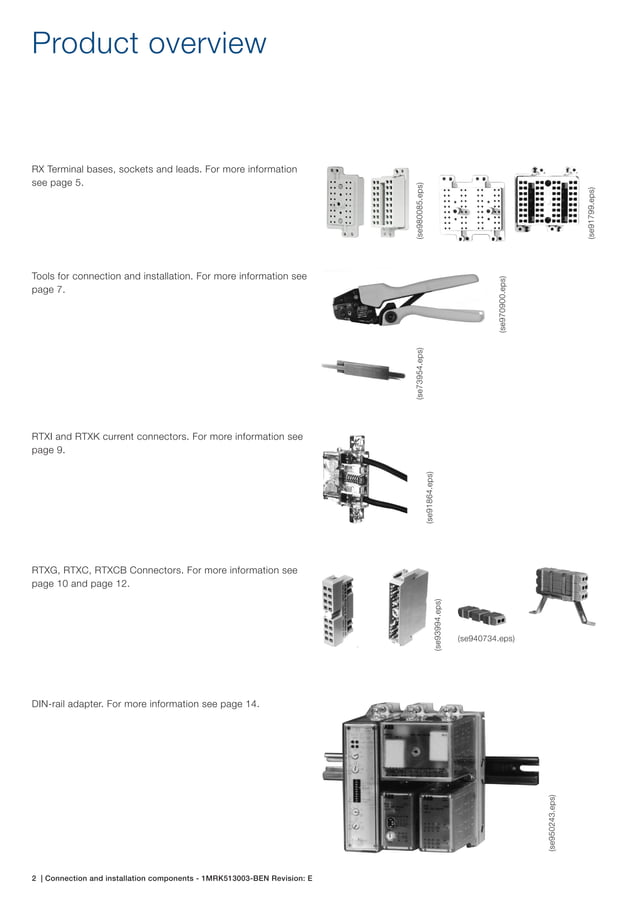 Product overview

RX Terminal bases, sockets and leads. For more information see page 5.

(se980085.eps)

(se91799.eps)

Tools for connection and installation. For more information see page 7.

(se970900.eps)

(se73954.eps)

RTXI and RTXK current connectors. For more information see page 9.

(se91864.eps)

RTXG, RTXC, RTXCB Connectors. For more information see page 10 and page 12.

(se93994.eps)

(se940734.eps)

DIN-rail adapter. For more information see page 14.

(se950243.eps)

2 | Connection and installation components - 1MRK513003-BEN Revision: E