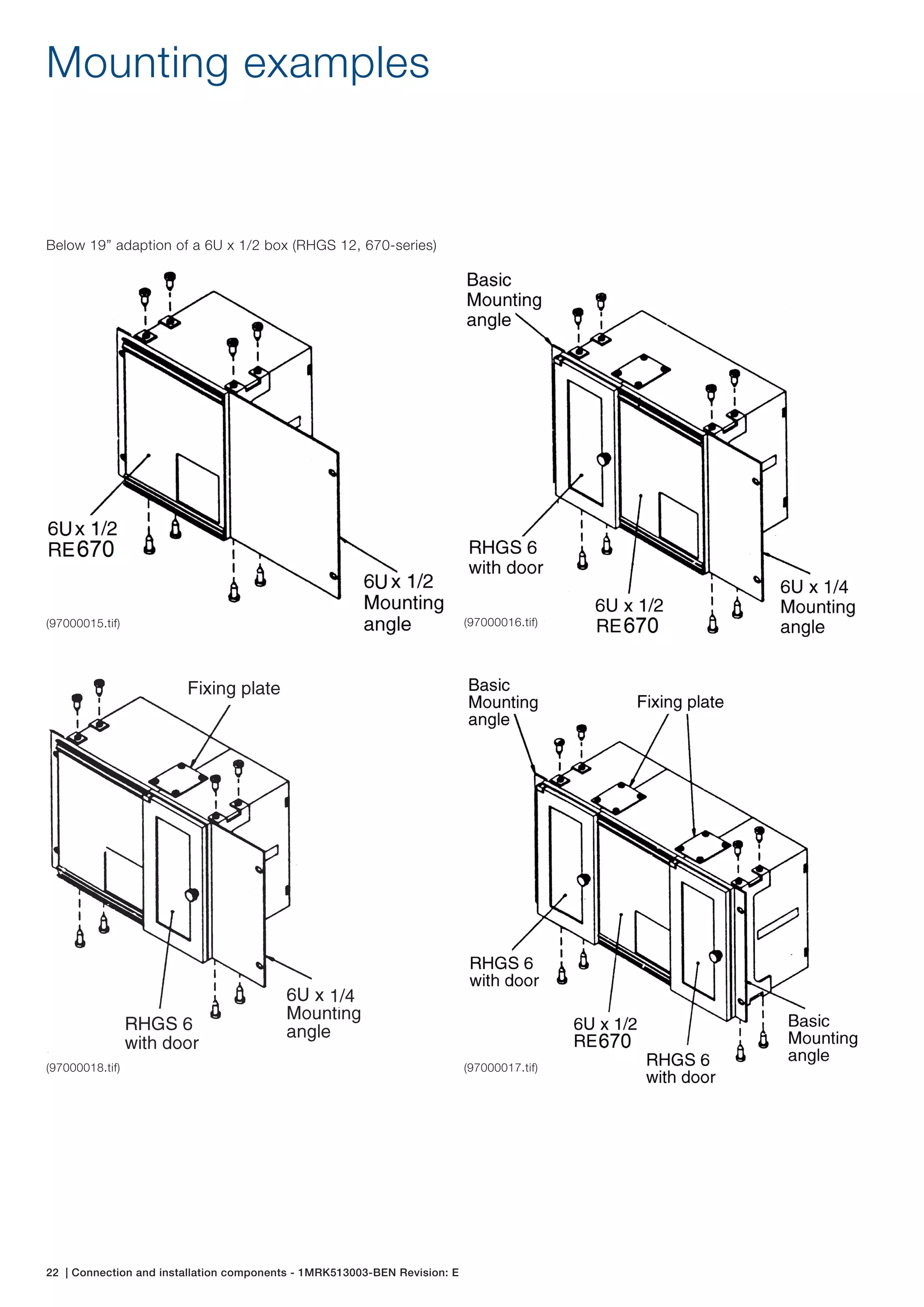 Mounting examples

Below 19” adaption of a 6U x 1/2 box (RHGS 12, 670-series)

6U x 1/2
RE670

6U x 1/2
Mounting
angle

(97000015.tif)

Basic
Mounting
angle

RHGS 6
with door

6U x 1/2
RE670

6U x 1/4
Mounting
angle

(97000016.tif)

Fixing plate

RHGS 6
with door

6U x 1/4
Mounting
angle

(97000018.tif)

Basic
Mounting
angle

Fixing plate

RHGS 6
with door

6U x 1/2
RE670

RHGS 6
with door

Basic
Mounting
angle

(97000017.tif)

22 | Connection and installation components - 1MRK513003-BEN Revision: E