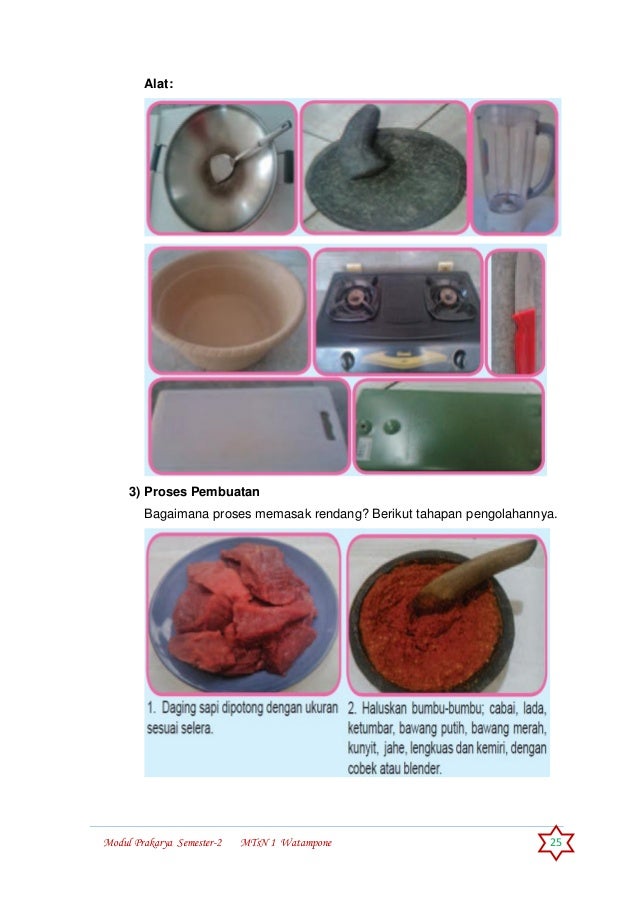 Alat:

3) Proses Pembuatan

Bagaimana proses memasak rendang? Berikut tahapan pengolahannya.

1. Daging sapi dipotong dengan ukuran sesuai selera.

2. Haluskan bumbu-bumbu; cabai, lada, ketumbar, bawang putih, bawang merah, kunyit, jahe, lengkuas dan kemiri, dengan cobek atau blender.

Modul Prakarya Semester-2 MTsN 1 Watampone 25