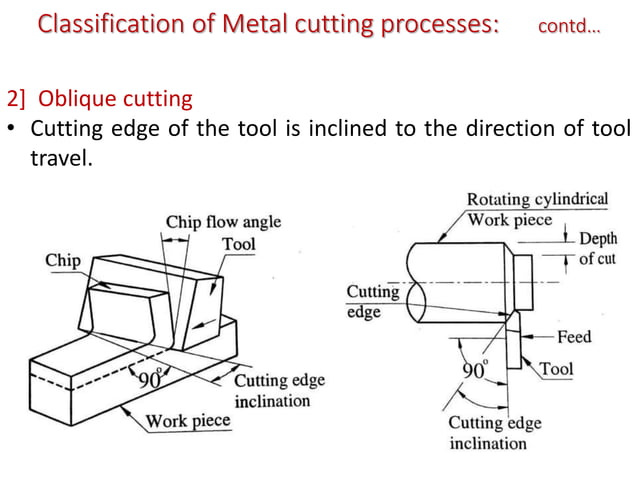 Classification of Metal cutting processes: contd...

2] Oblique cutting

• Cutting edge of the tool is inclined to the direction of tool travel.

Chip flow angle
Tool
Chip
$90^\circ$
Cutting edge inclination
Work piece

Rotating cylindrical Work piece
Depth of cut
Cutting edge
Feed
$90^\circ$
Tool
Cutting edge inclination