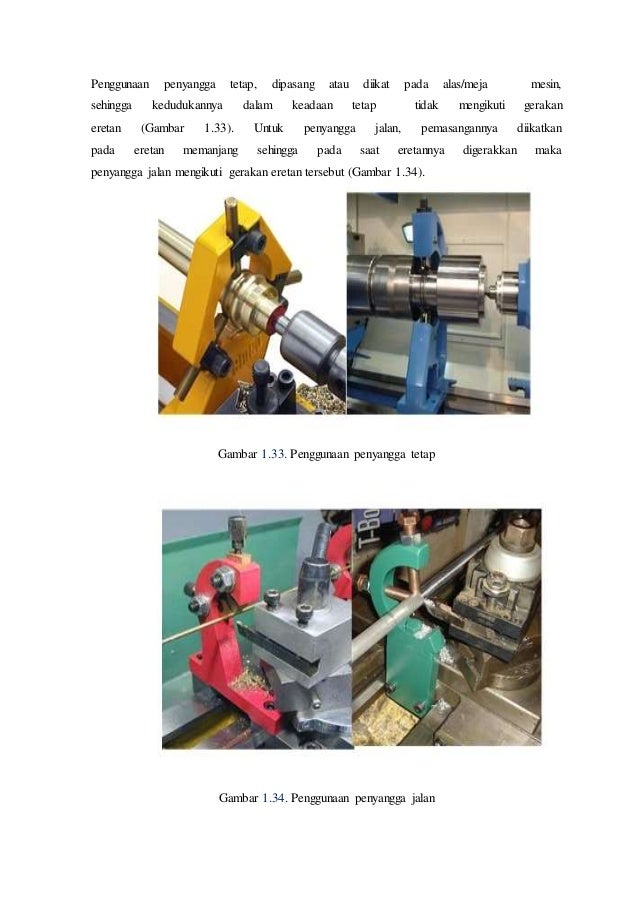 Penggunaan penyangga tetap, dipasang atau diikat pada alas/meja mesin, sehingga kedudukannya dalam keadaan tetap tidak mengikuti gerakan eretan (Gambar 1.33). Untuk penyangga jalan, pemasangannya diikatkan pada eretan memanjang sehingga pada saat eretannya digerakkan maka penyangga jalan mengikuti gerakan eretan tersebut (Gambar 1.34).

Gambar 1.33. Penggunaan penyangga tetap

T-Bo

Gambar 1.34. Penggunaan penyangga jalan