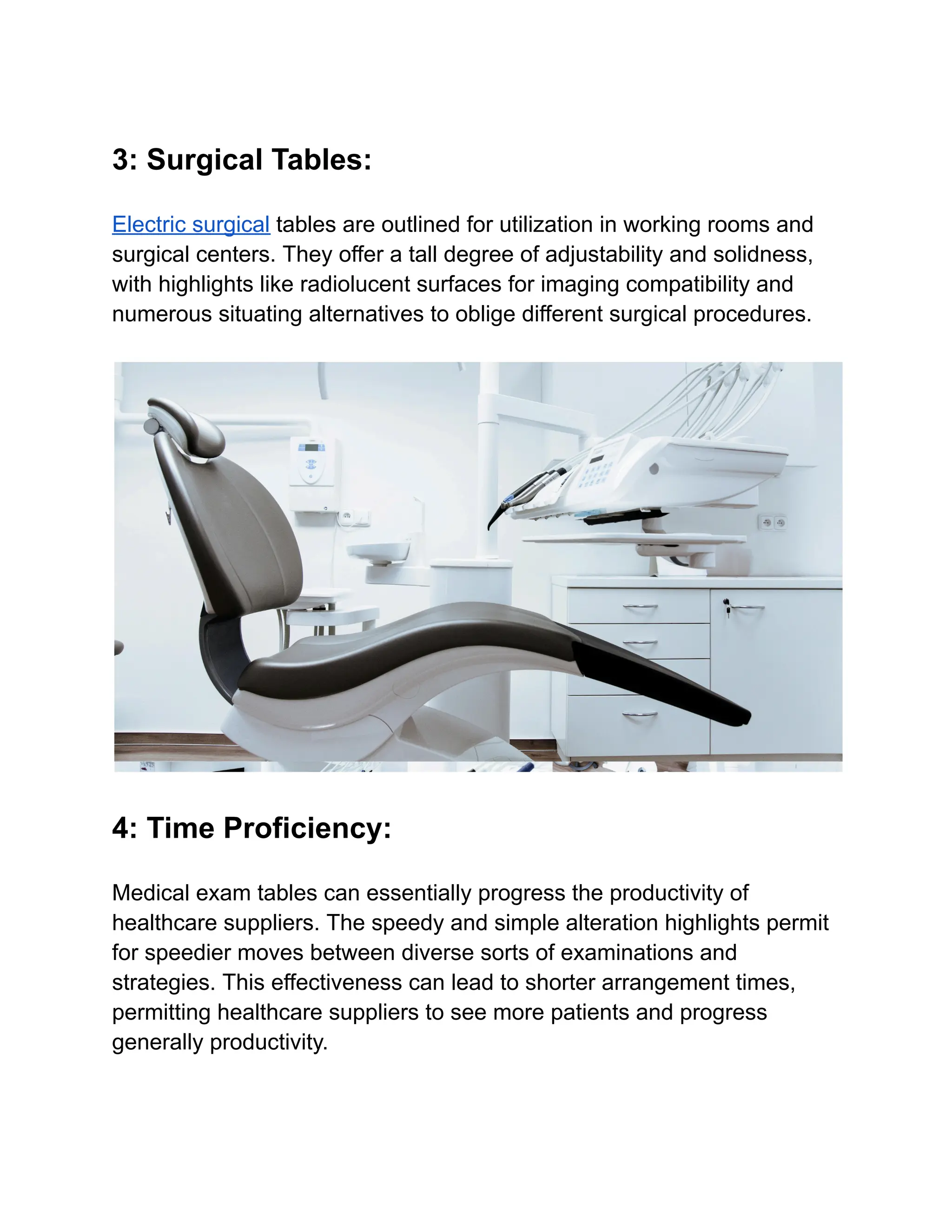 3: Surgical Tables:

Electric surgical tables are outlined for utilization in working rooms and surgical centers. They offer a tall degree of adjustability and solidness, with highlights like radiolucent surfaces for imaging compatibility and numerous situating alternatives to oblige different surgical procedures.

4: Time Proficiency:

Medical exam tables can essentially progress the productivity of healthcare suppliers. The speedy and simple alteration highlights permit for speedier moves between diverse sorts of examinations and strategies. This effectiveness can lead to shorter arrangement times, permitting healthcare suppliers to see more patients and progress generally productivity.