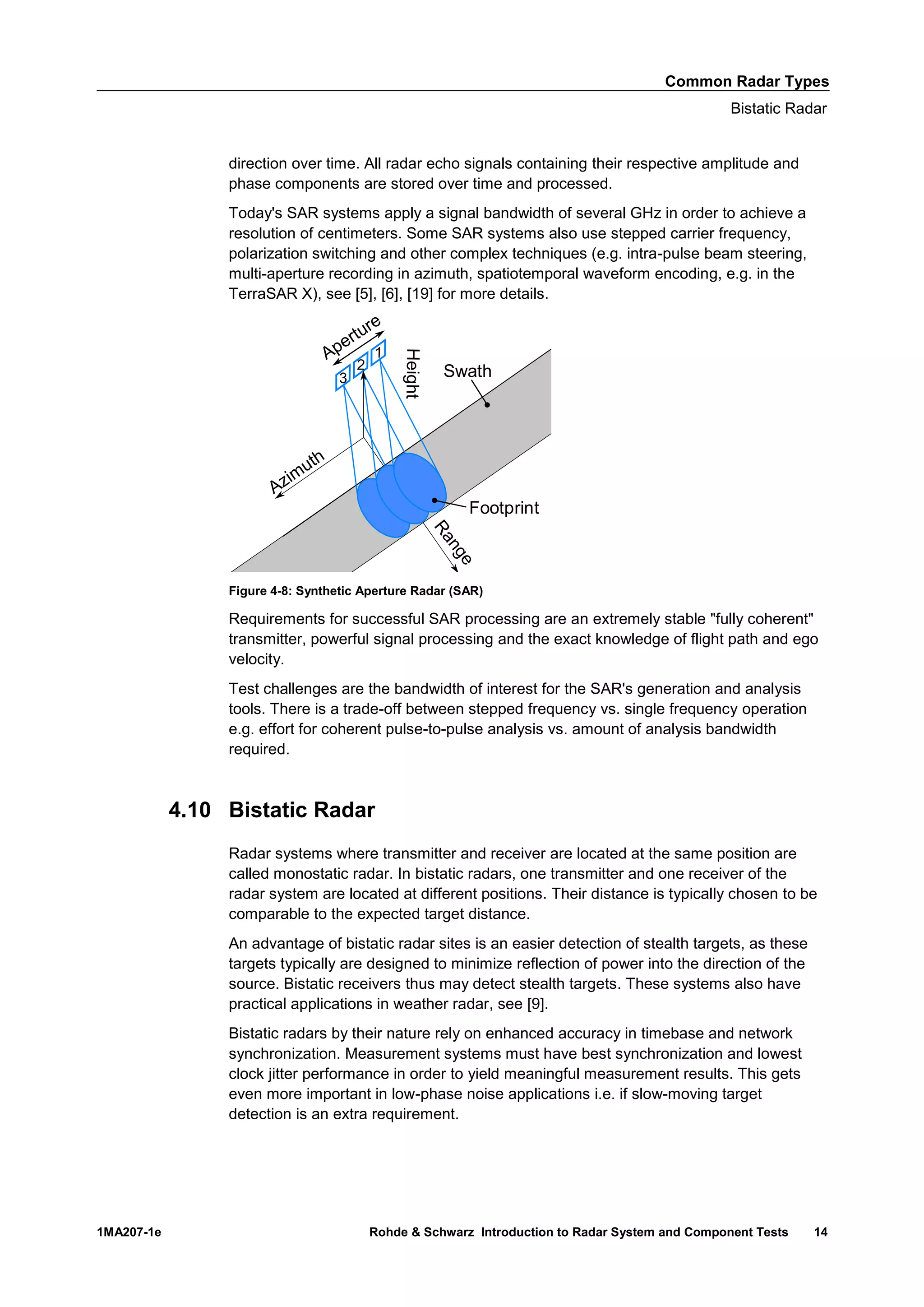 Common Radar Types

Bistatic Radar

direction over time. All radar echo signals containing their respective amplitude and phase components are stored over time and processed.

Today's SAR systems apply a signal bandwidth of several GHz in order to achieve a resolution of centimeters. Some SAR systems also use stepped carrier frequency, polarization switching and other complex techniques (e.g. intra-pulse beam steering, multi-aperture recording in azimuth, spatiotemporal waveform encoding, e.g. in the TerraSAR X), see [5], [6], [19] for more details.

Aperture
3
2
1
Height
Swath
Azimuth
Footprint
Range

Figure 4-8: Synthetic Aperture Radar (SAR)

Requirements for successful SAR processing are an extremely stable "fully coherent" transmitter, powerful signal processing and the exact knowledge of flight path and ego velocity.

Test challenges are the bandwidth of interest for the SAR's generation and analysis tools. There is a trade-off between stepped frequency vs. single frequency operation e.g. effort for coherent pulse-to-pulse analysis vs. amount of analysis bandwidth required.

4.10 Bistatic Radar

Radar systems where transmitter and receiver are located at the same position are called monostatic radar. In bistatic radars, one transmitter and one receiver of the radar system are located at different positions. Their distance is typically chosen to be comparable to the expected target distance.

An advantage of bistatic radar sites is an easier detection of stealth targets, as these targets typically are designed to minimize reflection of power into the direction of the source. Bistatic receivers thus may detect stealth targets. These systems also have practical applications in weather radar, see [9].

Bistatic radars by their nature rely on enhanced accuracy in timebase and network synchronization. Measurement systems must have best synchronization and lowest clock jitter performance in order to yield meaningful measurement results. This gets even more important in low-phase noise applications i.e. if slow-moving target detection is an extra requirement.

1MA207-1e

Rohde & Schwarz Introduction to Radar System and Component Tests 14