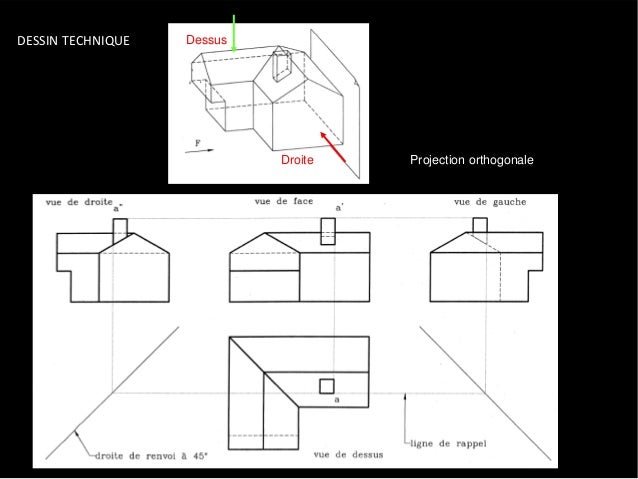 DESSIN TECHNIQUE

Dessus

F

Droite

Projection orthogonale

vue de droite

a"

vue de face

a'

vue de gauche

a

droite de renvoi à 45°

vue de dessus

ligne de rappel