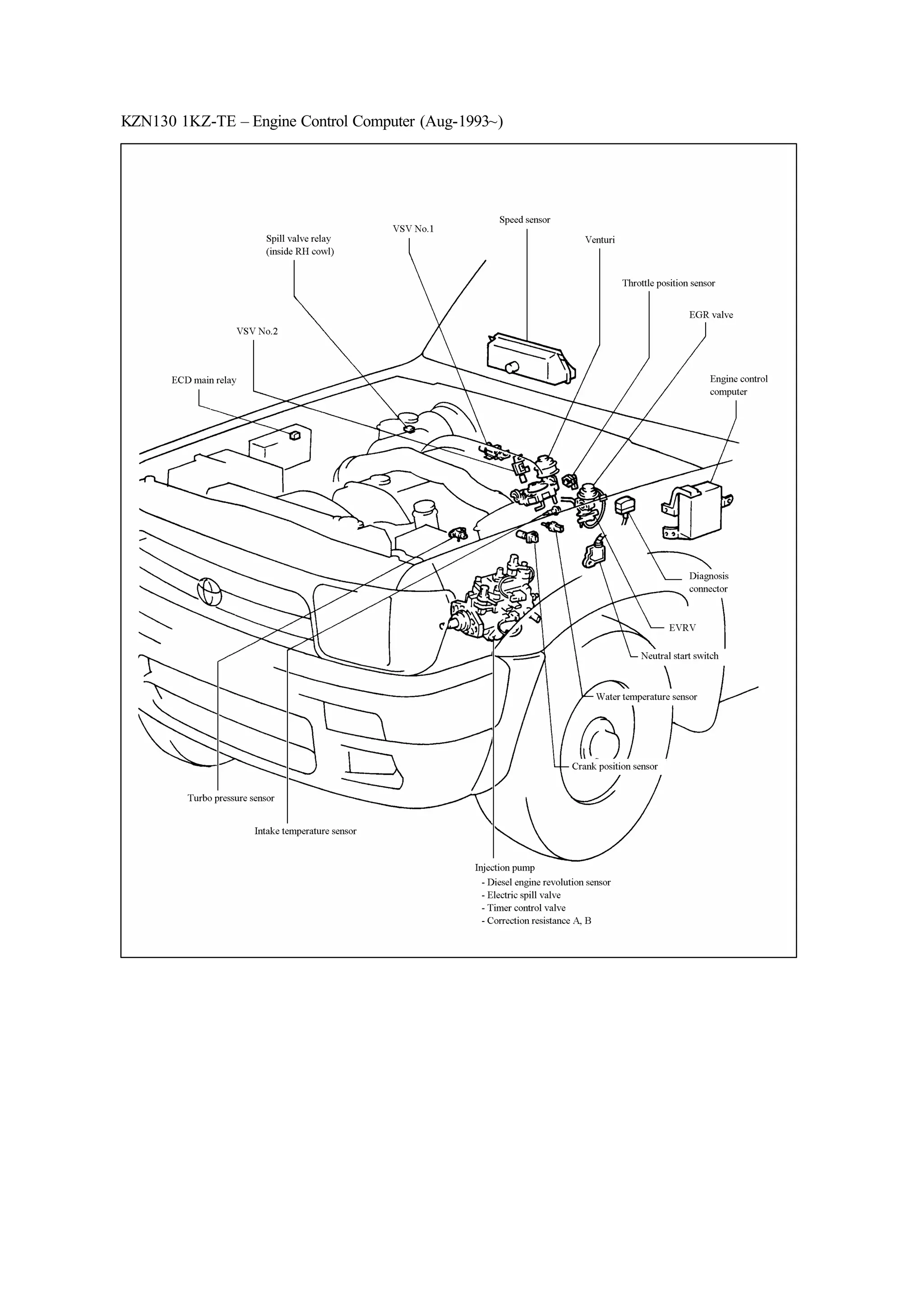 KZN130 1KZ-TE – Engine Control Computer (Aug-1993~)

Speed sensor

VSV No.1

Spill valve relay
(inside RH cowl)

Venturi

Throttle position sensor

EGR valve

VSV No.2

ECD main relay

Engine control
computer

Diagnosis
connector

EVRV

Neutral start switch

Water temperature sensor

Crank position sensor

Turbo pressure sensor

Intake temperature sensor

Injection pump
- Diesel engine revolution sensor
- Electric spill valve
- Timer control valve
- Correction resistance A, B