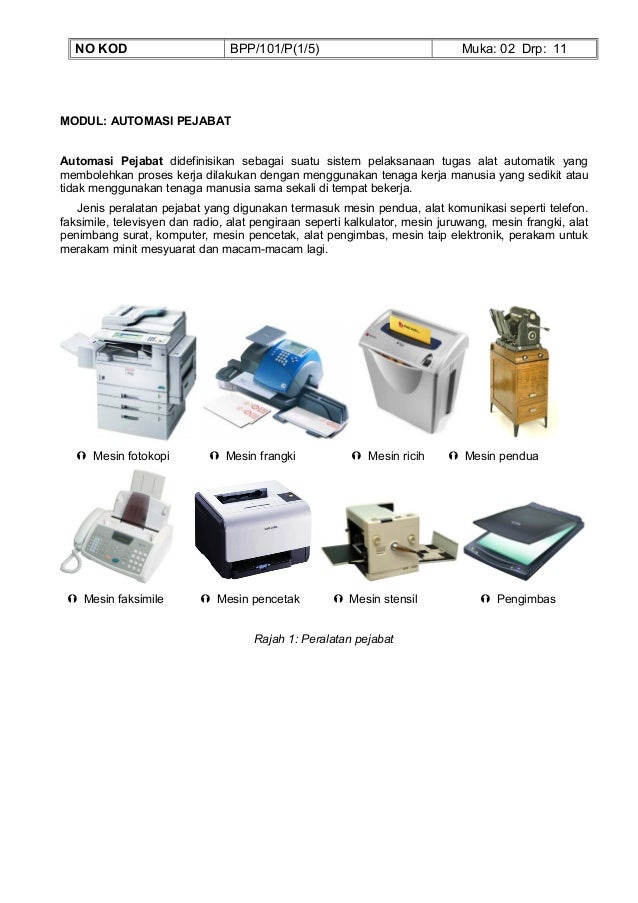 | NO KOD | BPP/101/P(1/5) | Muka: 02 Drp: 11 |
|---|---|---|

MODUL: AUTOMASI PEJABAT

Automasi Pejabat didefinisikan sebagai suatu sistem pelaksanaan tugas alat automatik yang membolehkan proses kerja dilakukan dengan menggunakan tenaga kerja manusia yang sedikit atau tidak menggunakan tenaga manusia sama sekali di tempat bekerja.

Jenis peralatan pejabat yang digunakan termasuk mesin pendua, alat komunikasi seperti telefon. faksimile, televisyen dan radio, alat pengiraan seperti kalkulator, mesin juruwang, mesin frangki, alat penimbang surat, komputer, mesin pencetak, alat pengimbas, mesin taip elektronik, perakam untuk merakam minit mesyuarat dan macam-macam lagi.

Mesin fotokopi
Mesin frangki
Mesin ricih
Mesin pendua

Mesin faksimile
Mesin pencetak
Mesin stensil
Pengimbas

Rajah 1: Peralatan pejabat