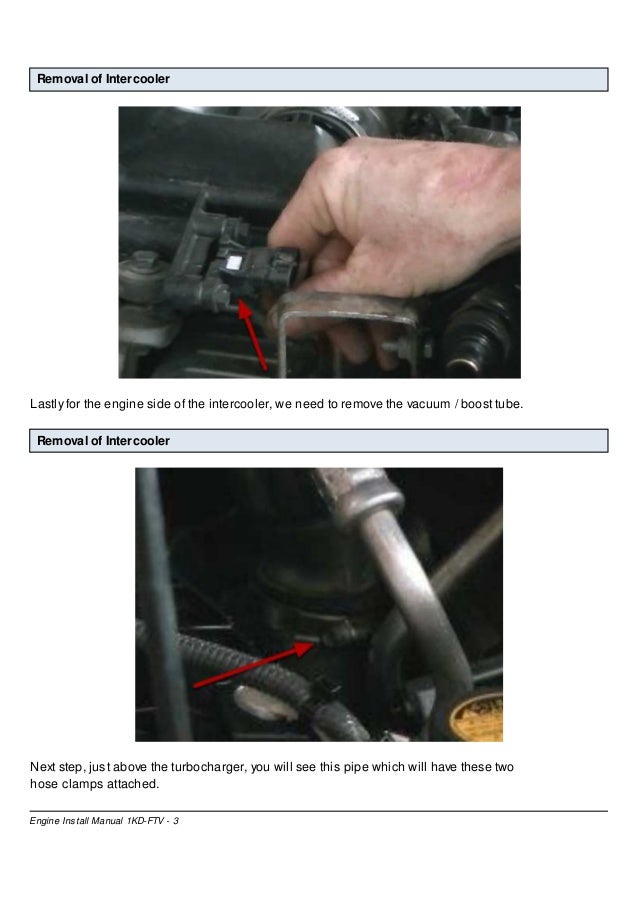 Removal of Intercooler

Lastly for the engine side of the intercooler, we need to remove the vacuum / boost tube.

Removal of Intercooler

Next step, just above the turbocharger, you will see this pipe which will have these two hose clamps attached.

Engine Install Manual 1KD-FTV - 3