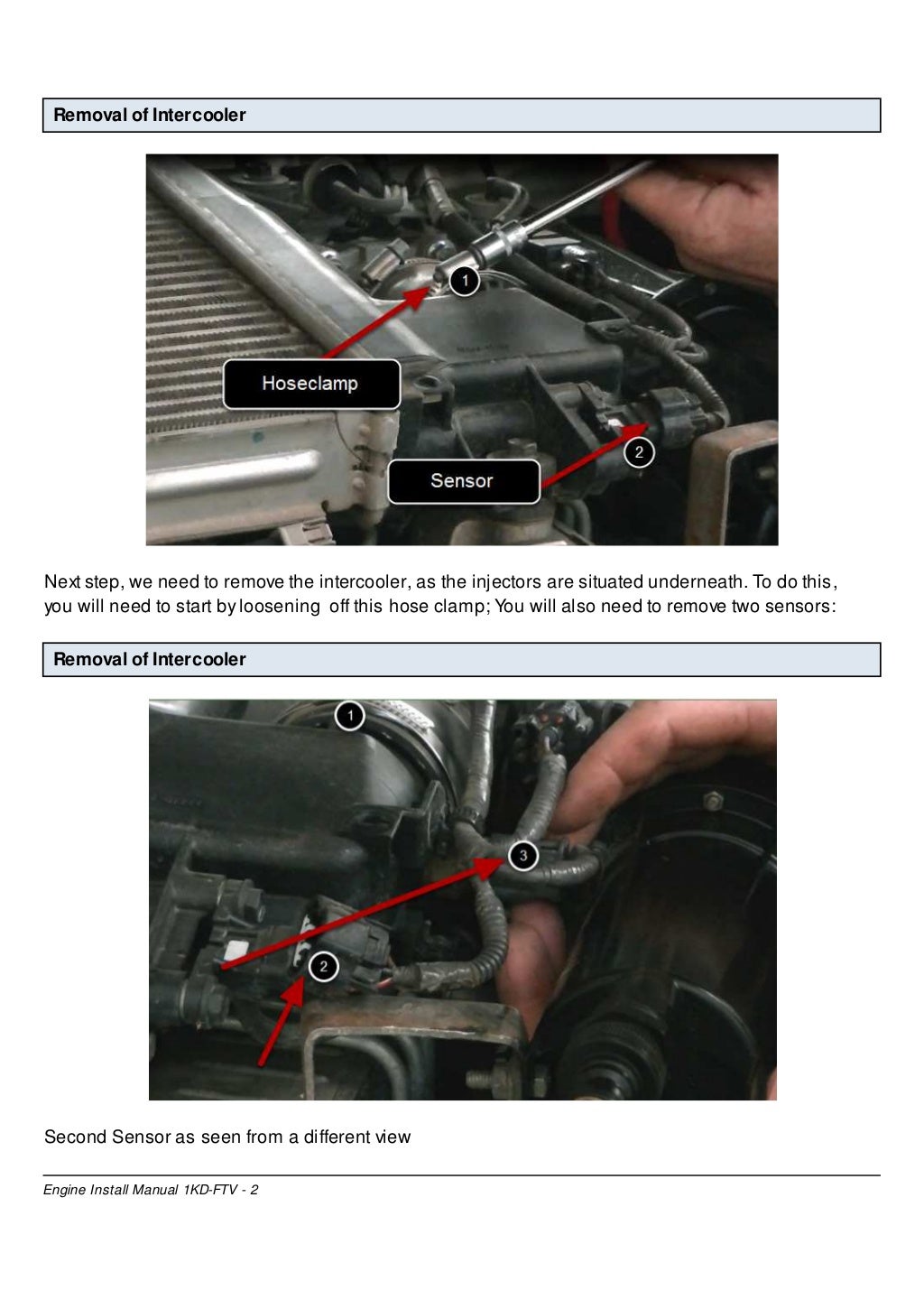 Removal of Intercooler

1

Hoseclamp

2

Sensor

Next step, we need to remove the intercooler, as the injectors are situated underneath. To do this, you will need to start by loosening off this hose clamp; You will also need to remove two sensors:

Removal of Intercooler

1

3

2

Second Sensor as seen from a different view

Engine Install Manual 1KD-FTV - 2