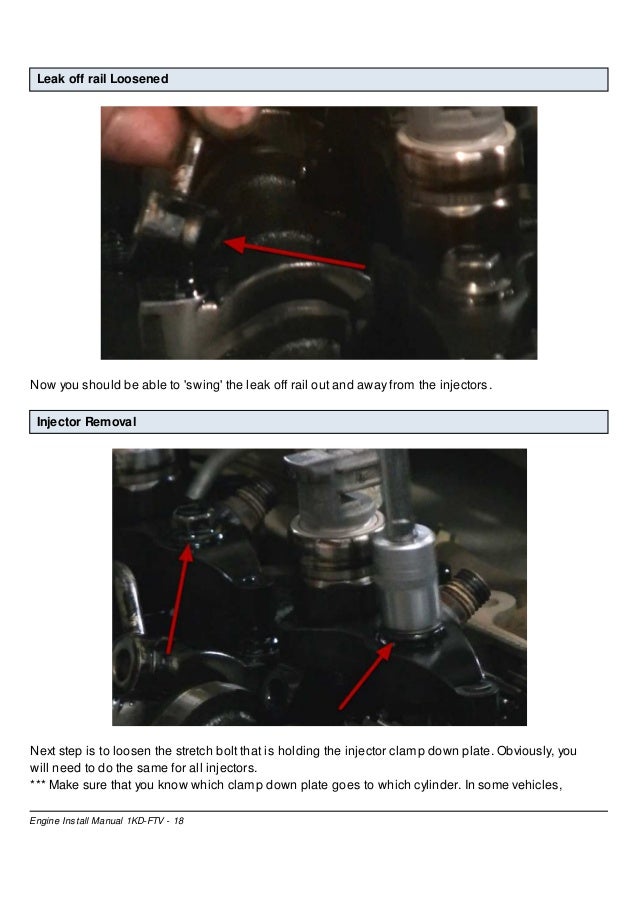 Leak off rail Loosened

Now you should be able to 'swing' the leak off rail out and away from the injectors.

Injector Removal

Next step is to loosen the stretch bolt that is holding the injector clamp down plate. Obviously, you will need to do the same for all injectors.
*** Make sure that you know which clamp down plate goes to which cylinder. In some vehicles,

Engine Install Manual 1KD-FTV - 18