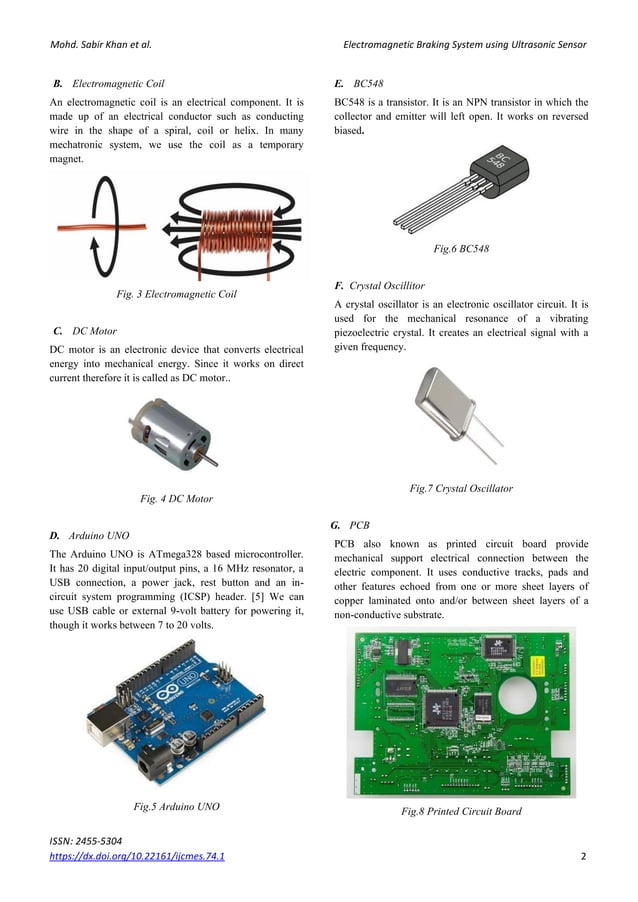 Mohd. Sabir Khan et al.

Electromagnetic Braking System using Ultrasonic Sensor

B. Electromagnetic Coil

An electromagnetic coil is an electrical component. It is made up of an electrical conductor such as conducting wire in the shape of a spiral, coil or helix. In many mechatronic system, we use the coil as a temporary magnet.

Fig. 3 Electromagnetic Coil

C. DC Motor

DC motor is an electronic device that converts electrical energy into mechanical energy. Since it works on direct current therefore it is called as DC motor..

Fig. 4 DC Motor

D. Arduino UNO

The Arduino UNO is ATmega328 based microcontroller. It has 20 digital input/output pins, a 16 MHz resonator, a USB connection, a power jack, rest button and an in-circuit system programming (ICSP) header. [5] We can use USB cable or external 9-volt battery for powering it, though it works between 7 to 20 volts.

UNO

Fig.5 Arduino UNO

E. BC548

BC548 is a transistor. It is an NPN transistor in which the collector and emitter will left open. It works on reversed biased.

BC 548

Fig.6 BC548

F. Crystal Oscillitor

A crystal oscillator is an electronic oscillator circuit. It is used for the mechanical resonance of a vibrating piezoelectric crystal. It creates an electrical signal with a given frequency.

Fig.7 Crystal Oscillator

G. PCB

PCB also known as printed circuit board provide mechanical support electrical connection between the electric component. It uses conductive tracks, pads and other features echoed from one or more sheet layers of copper laminated onto and/or between sheet layers of a non-conductive substrate.

Fig.8 Printed Circuit Board

ISSN: 2455-5304
https://dx.doi.org/10.22161/ijcmes.74.1

2