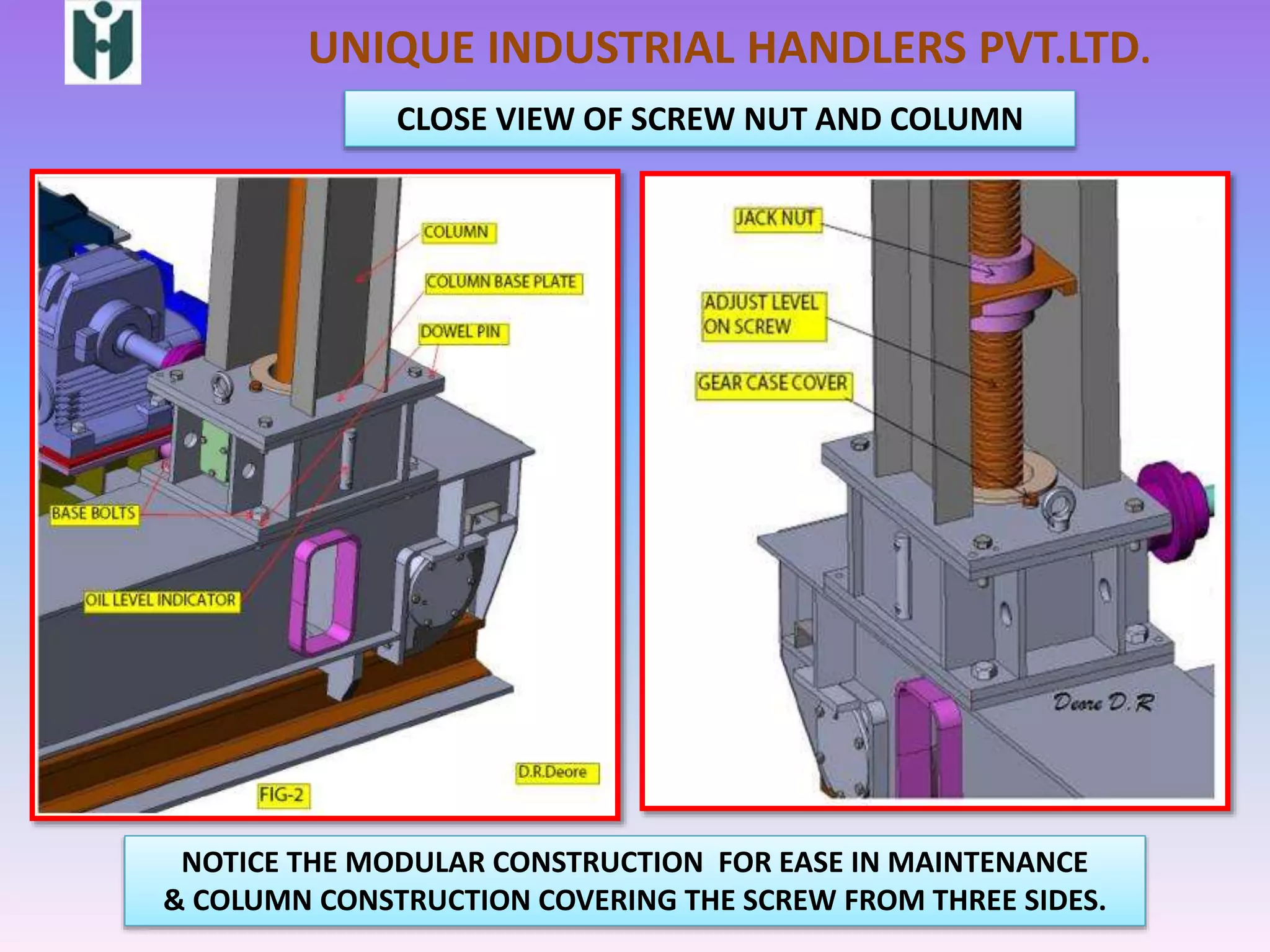 UNIQUE INDUSTRIAL HANDLERS PVT.LTD.

CLOSE VIEW OF SCREW NUT AND COLUMN

COLUMN

COLUMN BASE PLATE

DOWEL PIN

BASE BOLTS

OIL LEVEL INDICATOR

D.R.Deore

FIG-2

JACK NUT

ADJUST LEVEL ON SCREW

GEAR CASE COVER

Deore D.R

NOTICE THE MODULAR CONSTRUCTION FOR EASE IN MAINTENANCE & COLUMN CONSTRUCTION COVERING THE SCREW FROM THREE SIDES.