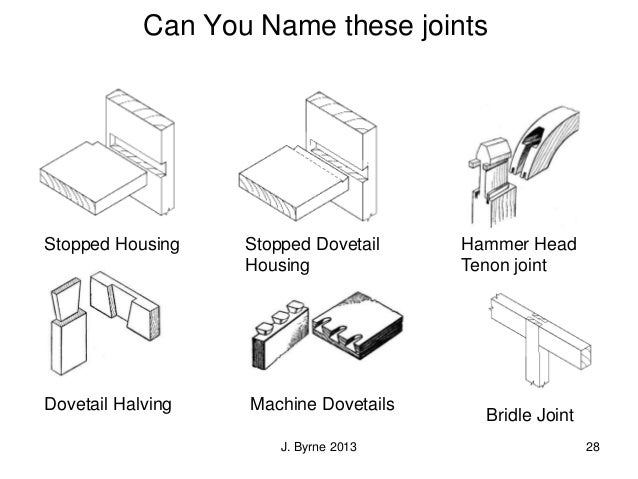 Can You Name these joints

Stopped Housing

Stopped Dovetail Housing

Hammer Head Tenon joint

Dovetail Halving

Machine Dovetails

Bridle Joint

J. Byrne 2013

28