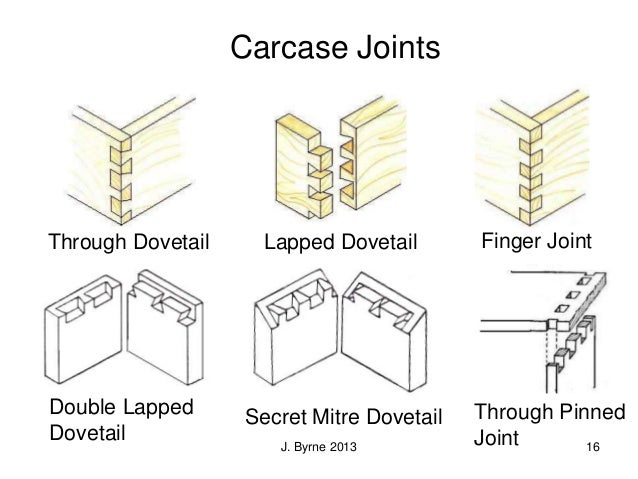 Carcase Joints

Through Dovetail

Lapped Dovetail

Finger Joint

Double Lapped Dovetail

Secret Mitre Dovetail

Through Pinned Joint

J. Byrne 2013

16