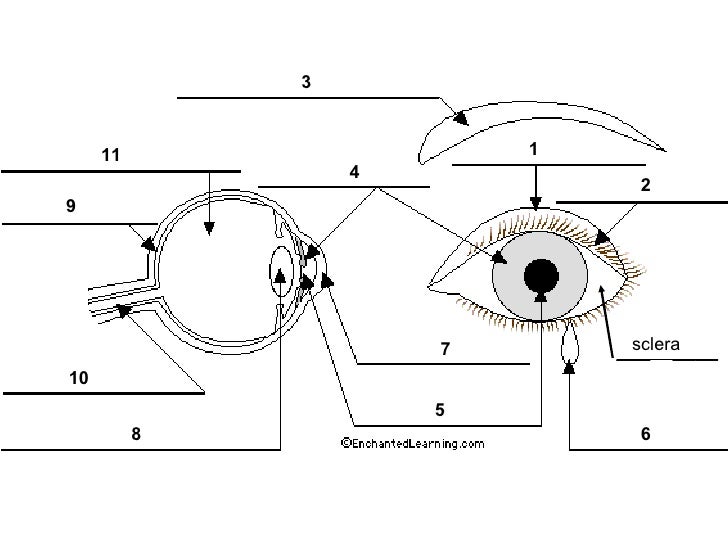 3

11

1

4

2

9

sclera

7

10

5

8

©EnchantedLearning.com

6