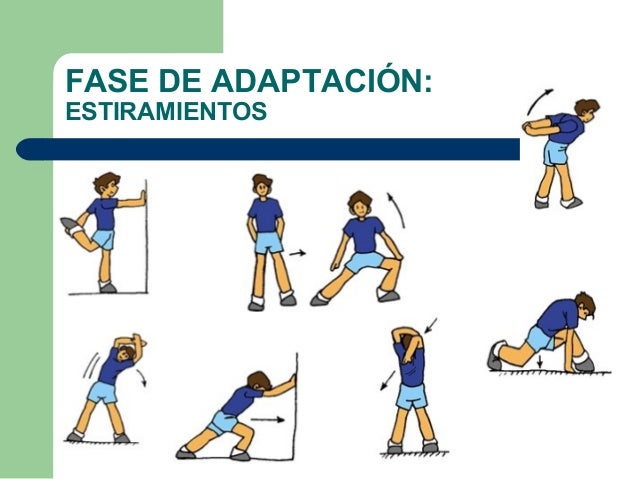 FASE DE ADAPTACIÓN:
ESTIRAMIENTOS