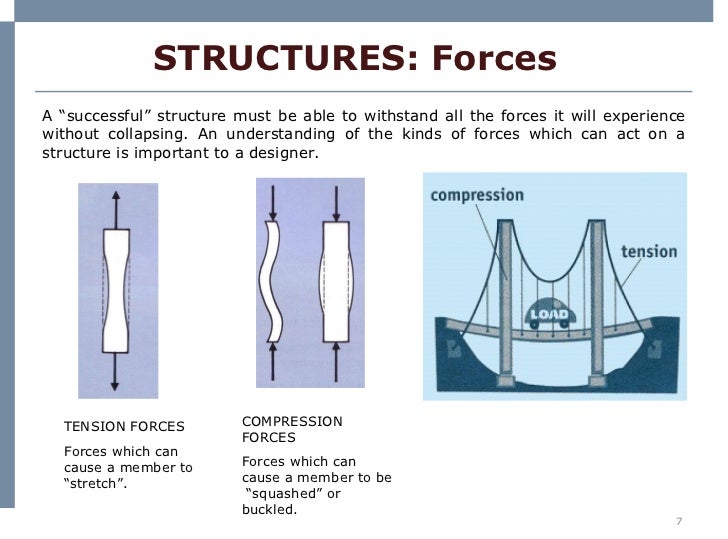 STRUCTURES: Forces

A “successful” structure must be able to withstand all the forces it will experience without collapsing. An understanding of the kinds of forces which can act on a structure is important to a designer.

compression

tension

LOAD

TENSION FORCES

Forces which can cause a member to “stretch”.

COMPRESSION FORCES

Forces which can cause a member to be “squashed” or buckled.

7