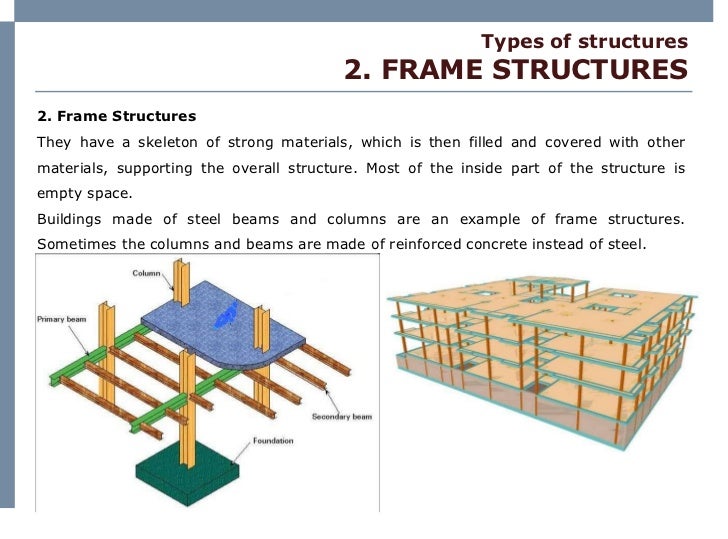 Types of structures
2. FRAME STRUCTURES

2. Frame Structures

They have a skeleton of strong materials, which is then filled and covered with other materials, supporting the overall structure. Most of the inside part of the structure is empty space.

Buildings made of steel beams and columns are an example of frame structures. Sometimes the columns and beams are made of reinforced concrete instead of steel.

Column
Primary beam
Secondary beam
Foundation