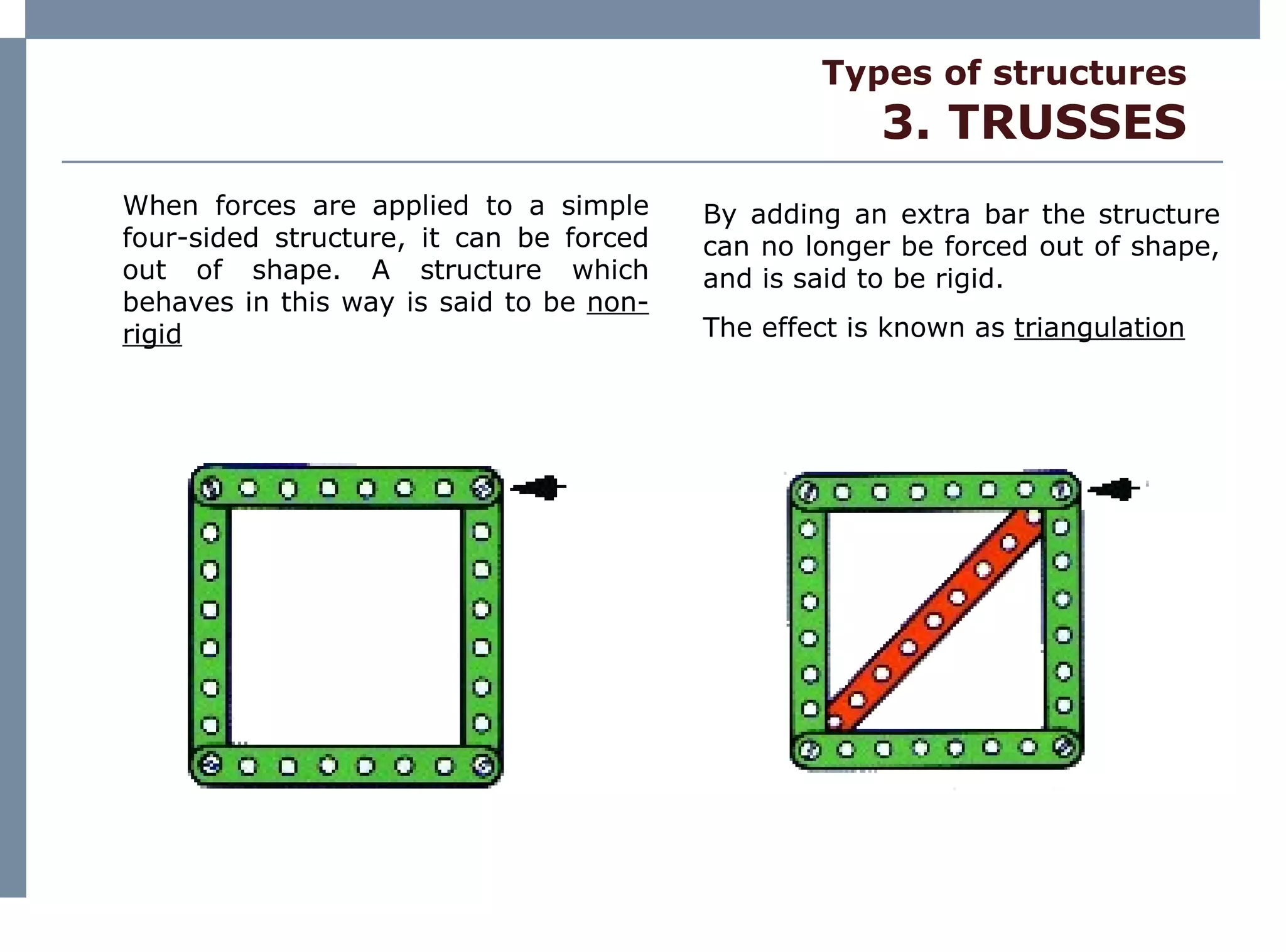 Types of structures
3. TRUSSES

When forces are applied to a simple four-sided structure, it can be forced out of shape. A structure which behaves in this way is said to be non-rigid

By adding an extra bar the structure can no longer be forced out of shape, and is said to be rigid.

The effect is known as triangulation