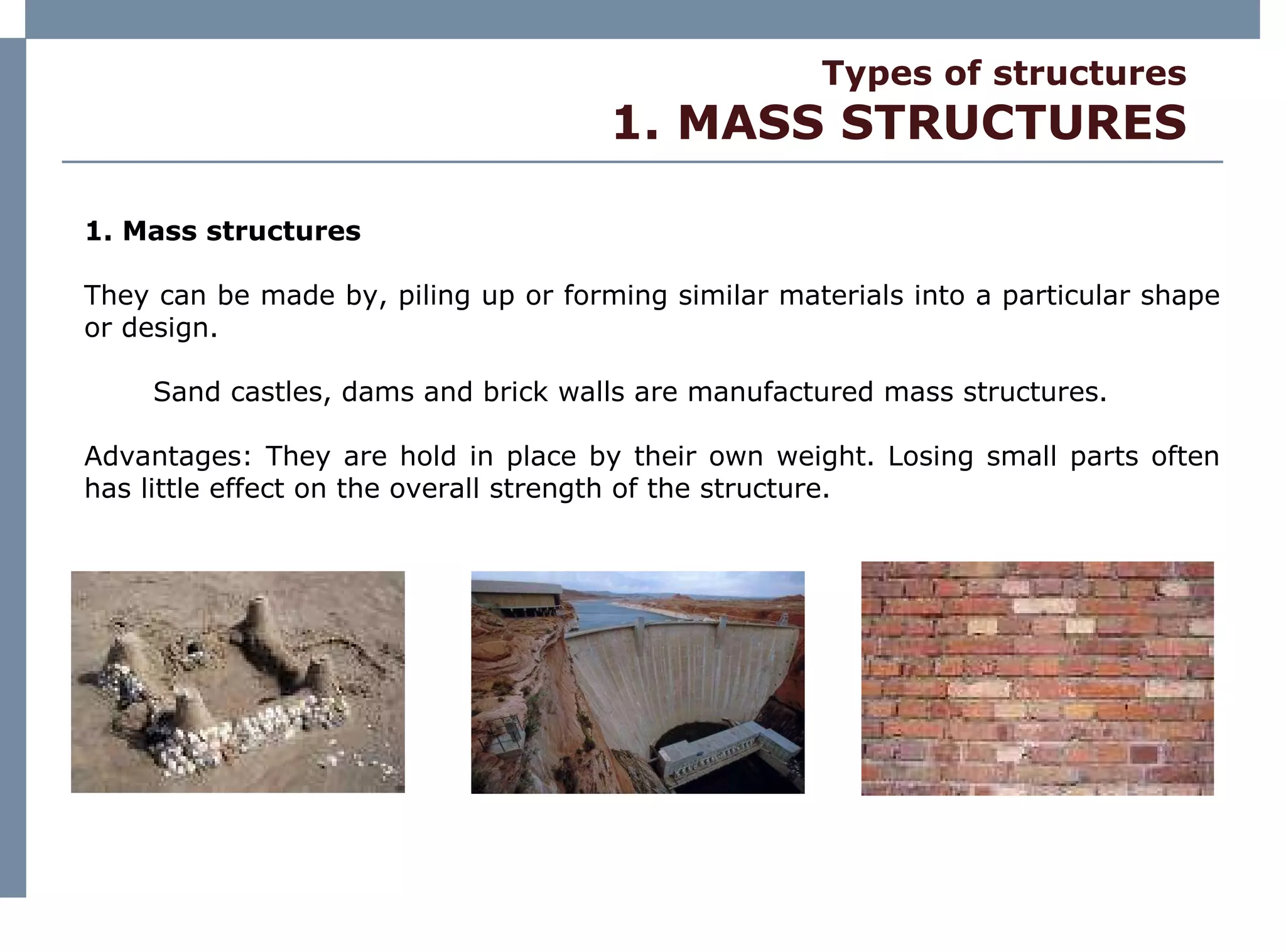 Types of structures
1. MASS STRUCTURES

1. Mass structures

They can be made by, piling up or forming similar materials into a particular shape or design.

Sand castles, dams and brick walls are manufactured mass structures.

Advantages: They are hold in place by their own weight. Losing small parts often has little effect on the overall strength of the structure.