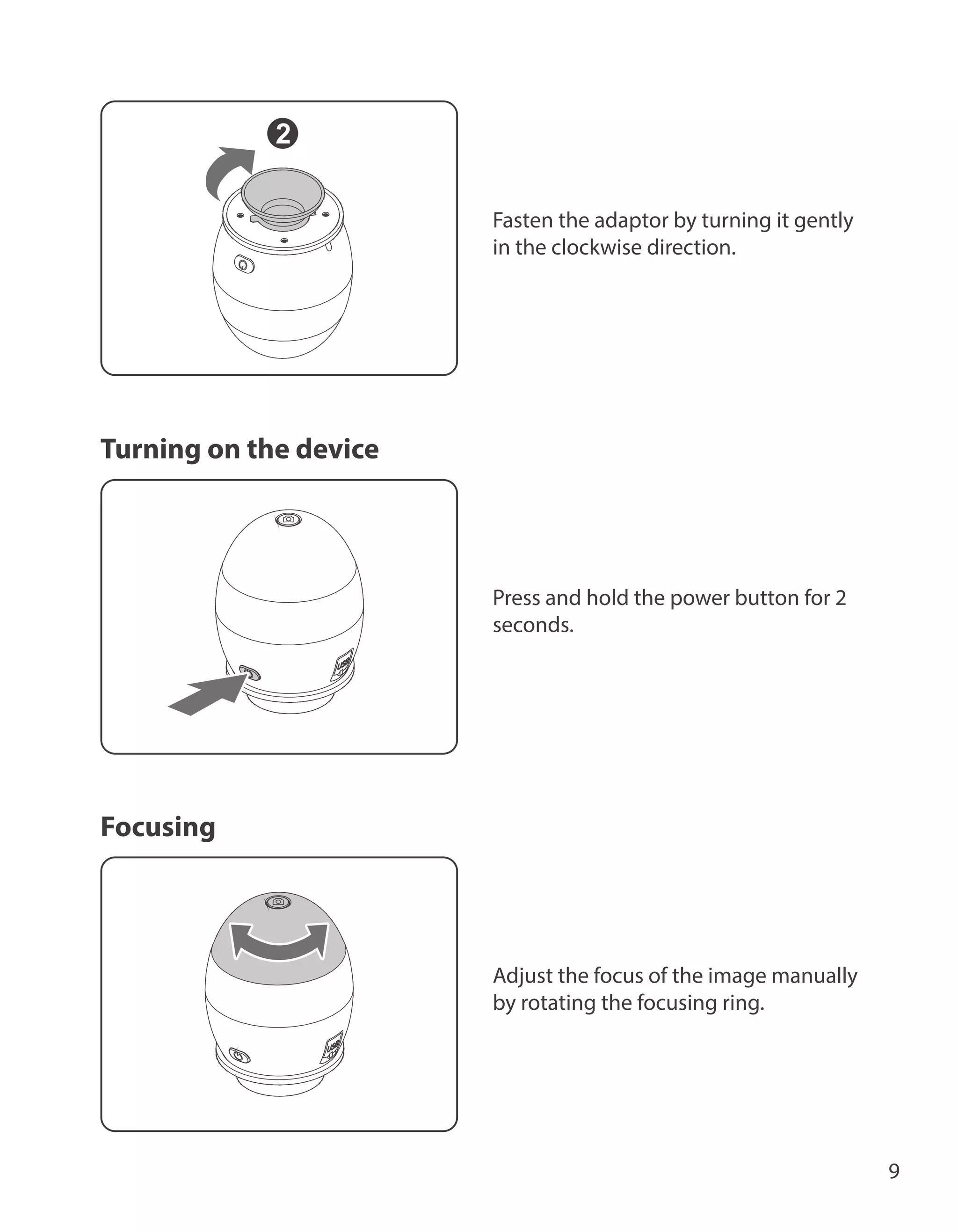 2

Fasten the adaptor by turning it gently in the clockwise direction.

Turning on the device

USB

Press and hold the power button for 2 seconds.

Focusing

USB

Adjust the focus of the image manually by rotating the focusing ring.

9