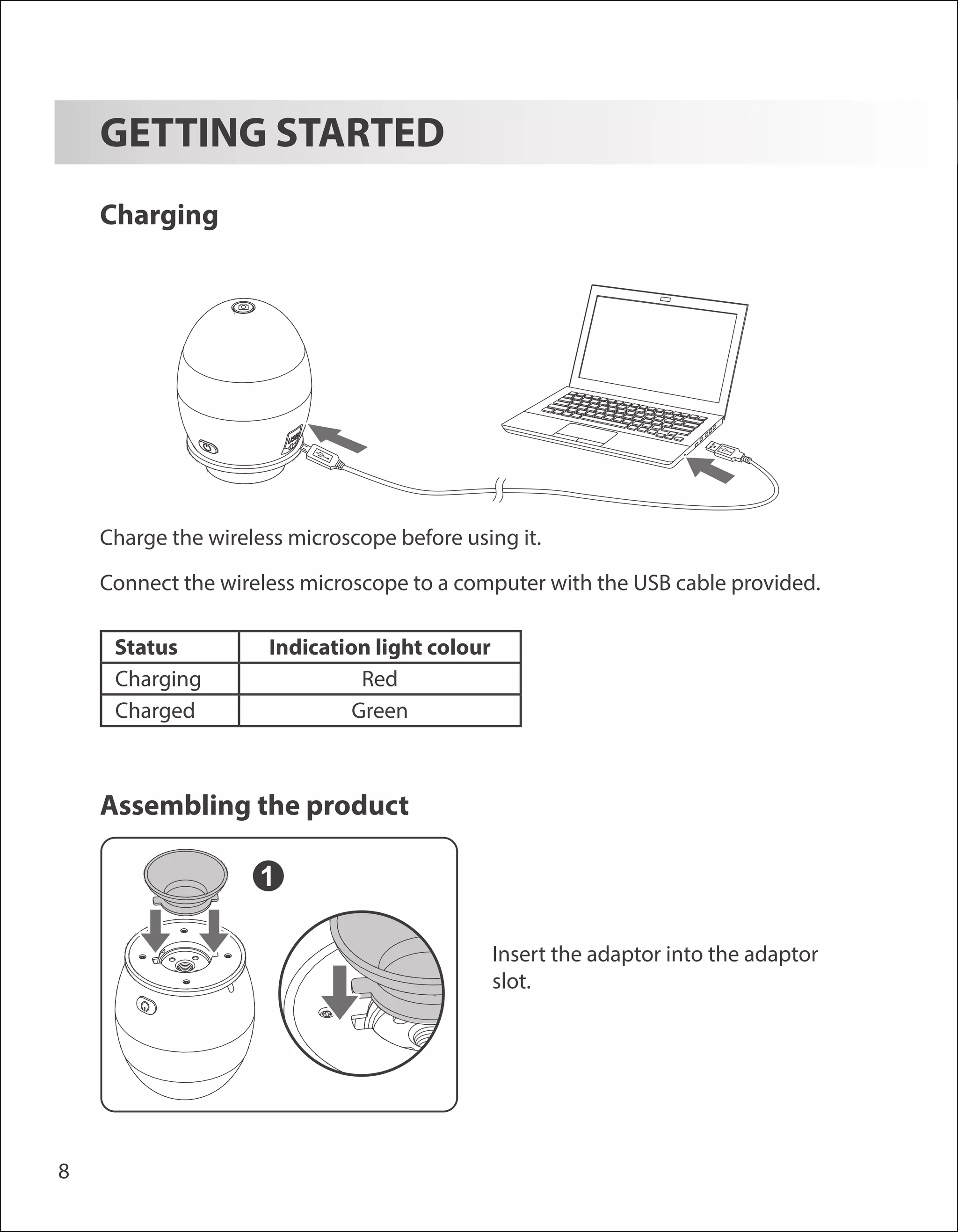 GETTING STARTED

Charging

USB

Charge the wireless microscope before using it.

Connect the wireless microscope to a computer with the USB cable provided.

| Status | Indication light colour |
|---|---|
| Charging | Red |
| Charged | Green |

Assembling the product

1

Insert the adaptor into the adaptor slot.

8