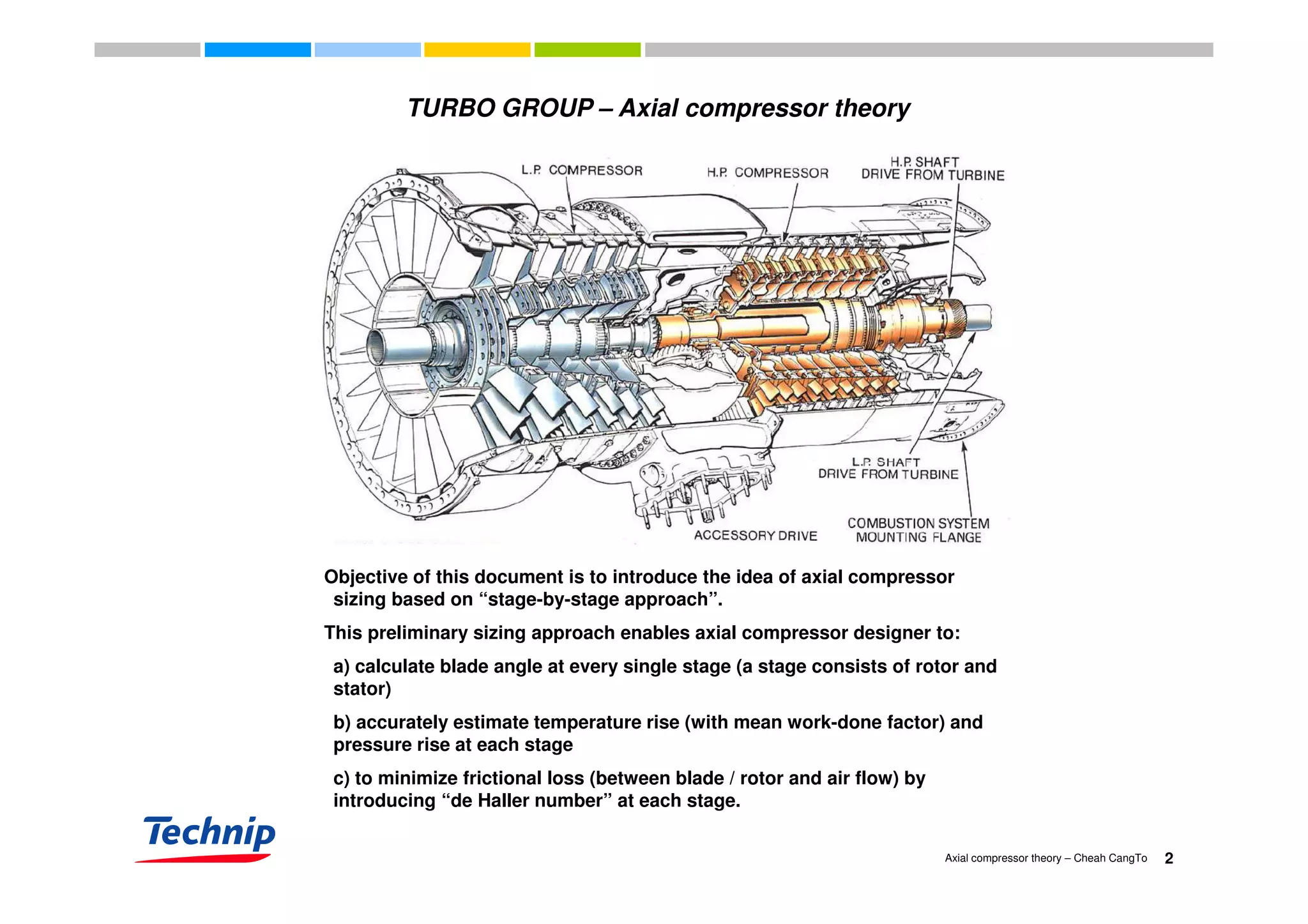 TURBO GROUP – Axial compressor theory

L.P. COMPRESSOR

H.P. COMPRESSOR

H.P. SHAFT
DRIVE FROM TURBINE

L.P. SHAFT
DRIVE FROM TURBINE

ACCESSORY DRIVE

COMBUSTION SYSTEM
MOUNTING FLANGE

Objective of this document is to introduce the idea of axial compressor sizing based on “stage-by-stage approach”.

This preliminary sizing approach enables axial compressor designer to:

a) calculate blade angle at every single stage (a stage consists of rotor and stator)

b) accurately estimate temperature rise (with mean work-done factor) and pressure rise at each stage

c) to minimize frictional loss (between blade / rotor and air flow) by introducing “de Haller number” at each stage.

Technip

Axial compressor theory – Cheah CangTo 2