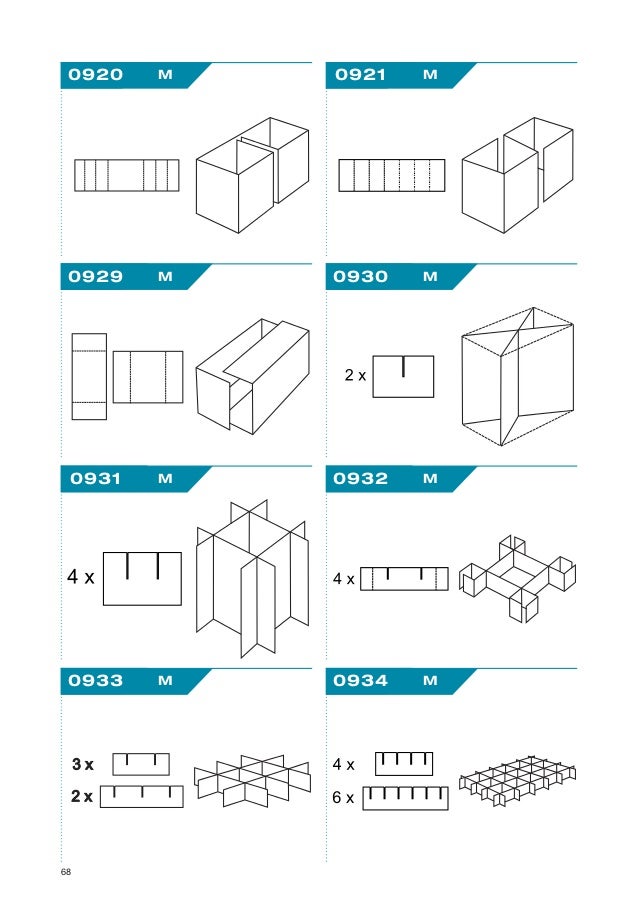 0920 M

0921 M

0929 M

0930 M

2 x

0931 M

4 x

0932 M

4 x

0933 M

3 x

2 x

0934 M

4 x

6 x

68