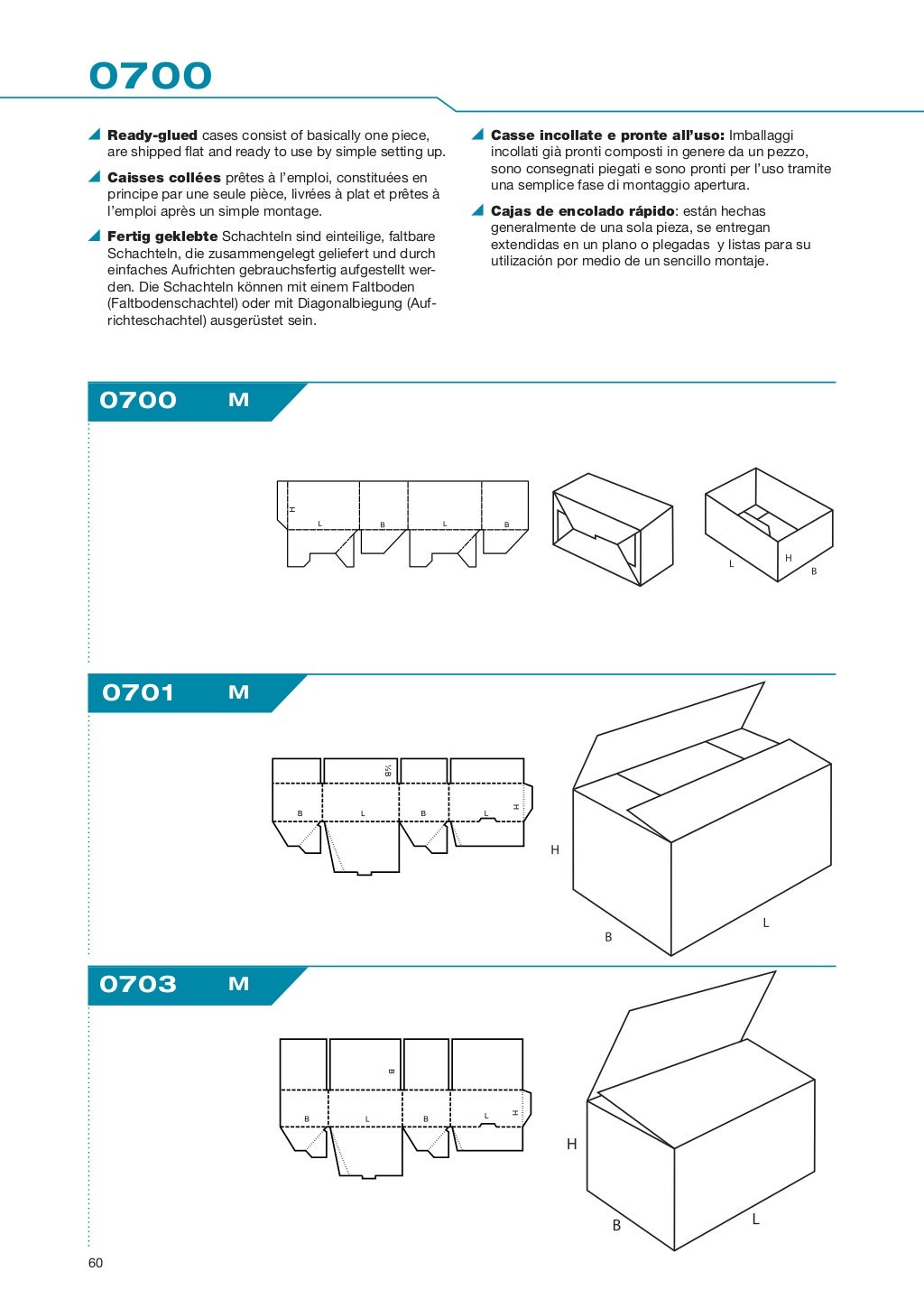 0700

Ready-glued cases consist of basically one piece, are shipped flat and ready to use by simple setting up.

Caisses collées prêtes à l'emploi, constituées en principe par une seule pièce, livrées à plat et prêtes à l'emploi après un simple montage.

Fertig geklebte Schachteln sind einteilige, faltbare Schachteln, die zusammengelegt geliefert und durch einfaches Aufrichten gebrauchsfertig aufgestellt werden. Die Schachteln können mit einem Faltboden (Faltbodenschachtel) oder mit Diagonalbiegung (Aufrichteschachtel) ausgerüstet sein.

Casse incollate e pronte all'uso: Imballaggi incollati già pronti composti in genere da un pezzo, sono consegnati piegati e sono pronti per l'uso tramite una semplice fase di montaggio apertura.

Cajas de encolado rápido: están hechas generalmente de una sola pieza, se entregan extendidas en un plano o plegadas y listas para su utilización por medio de un sencillo montaje.

0700 M

H L B L B

L H B

0701 M

½B B L B L H

H B L

0703 M

B B L B L H

H B L

60