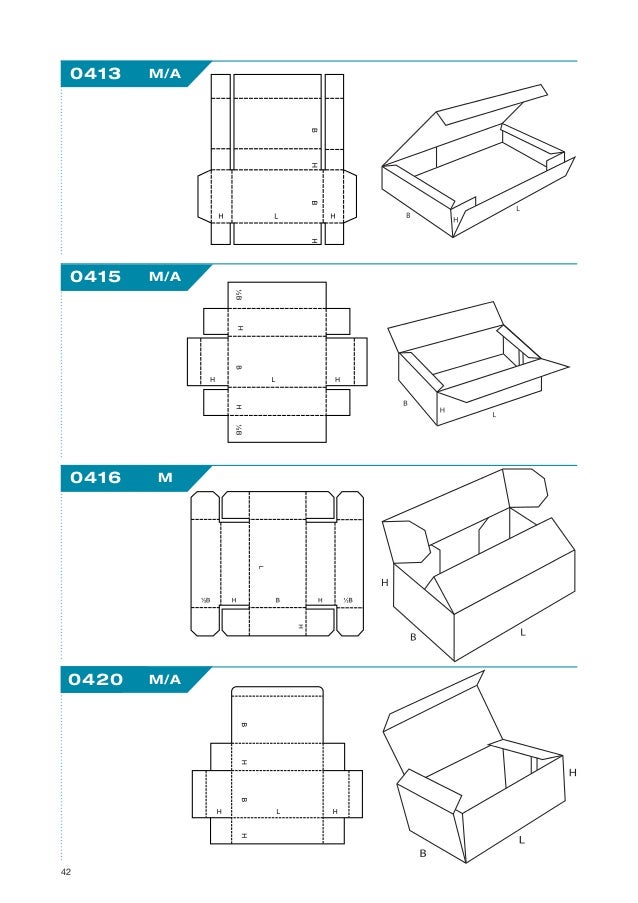 0413 M/A

B
H
B
H L H
H

B H L

0415 M/A

½B
H
B
H L H
H
½B

B H L

0416 M

L
½B H B H ½B
H

H
B L

0420 M/A

B
H
B
H L H
H

H
B L

42