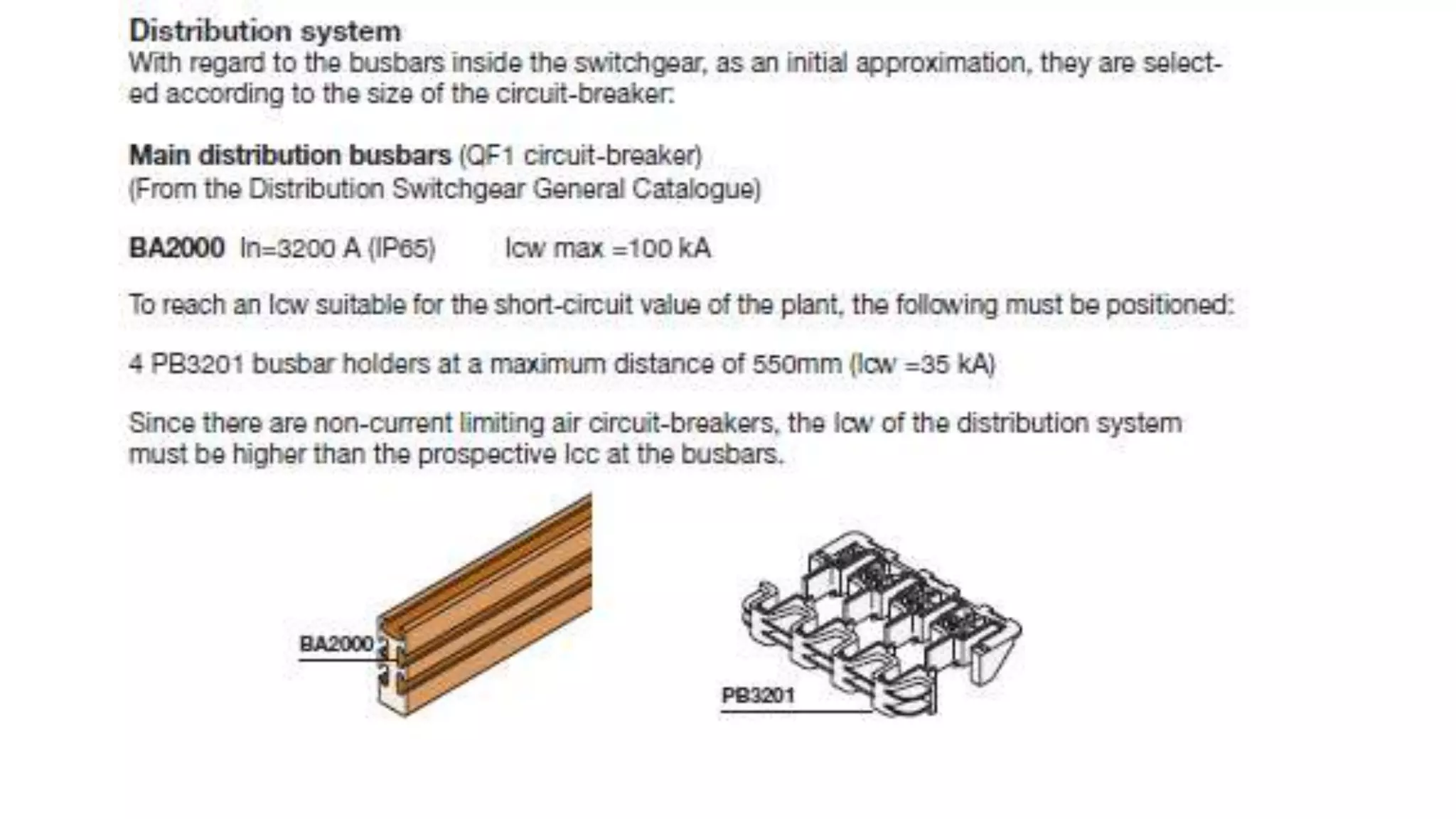 Distribution system
With regard to the busbars inside the switchgear, as an initial approximation, they are selected according to the size of the circuit-breaker:

Main distribution busbars (QF1 circuit-breaker)
(From the Distribution Switchgear General Catalogue)

BA2000 In=3200 A (IP65) Icw max =100 kA

To reach an Icw suitable for the short-circuit value of the plant, the following must be positioned:

4 PB3201 busbar holders at a maximum distance of 550mm (Icw =35 kA)

Since there are non-current limiting air circuit-breakers, the Icw of the distribution system must be higher than the prospective Icc at the busbars.

BA2000

PB3201