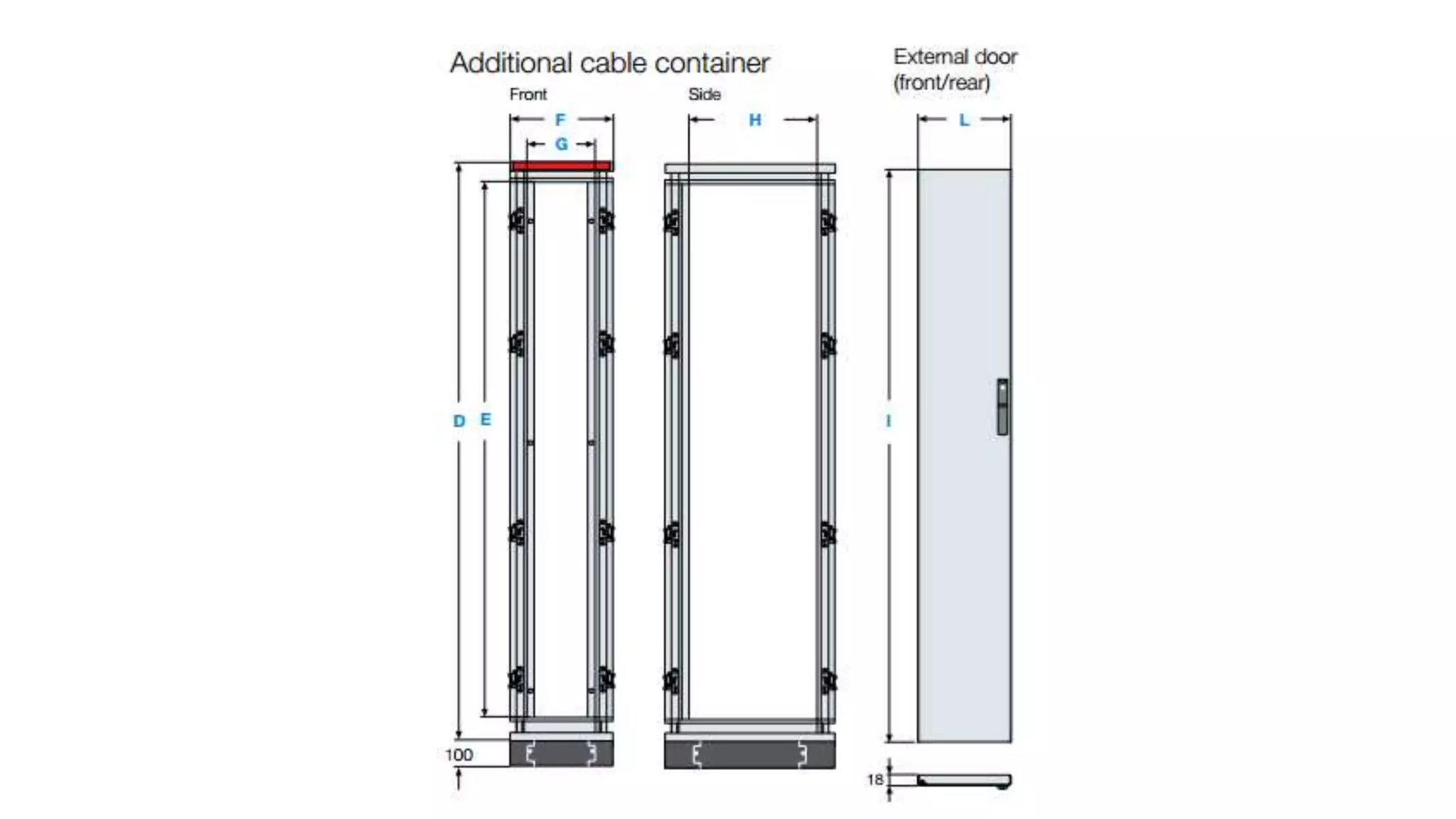 Additional cable container

Front

Side

External door (front/rear)

F

G

H

L

D

E

I

100

18