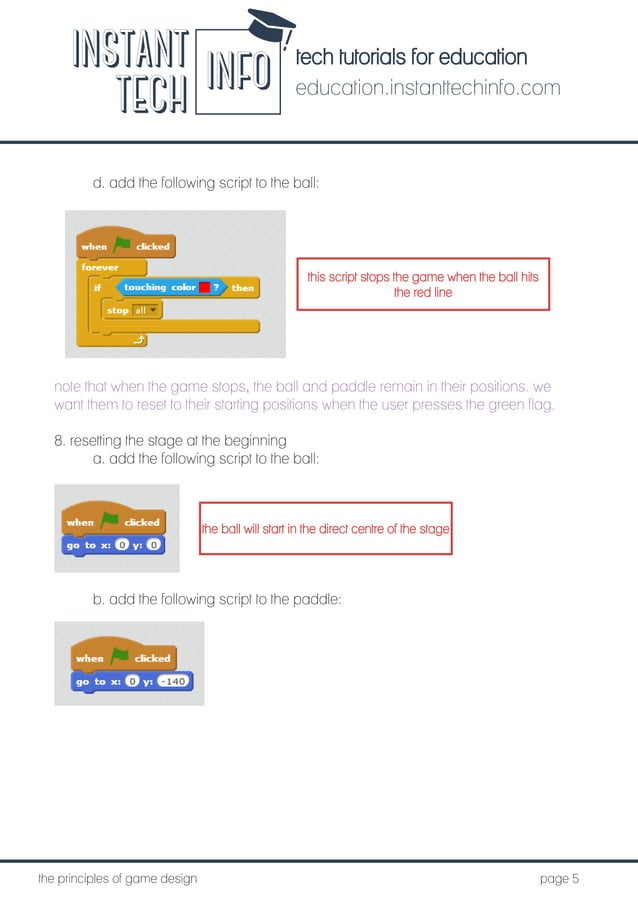 INSTANT TECH INFO
tech tutorials for education
education.instanttechinfo.com

d. add the following script to the ball:

when clicked
forever
if touching color ? then
stop all

this script stops the game when the ball hits the red line

note that when the game stops, the ball and paddle remain in their positions. we want them to reset to their starting positions when the user presses the green flag.

8. resetting the stage at the beginning
a. add the following script to the ball:

when clicked
go to x: 0 y: 0

the ball will start in the direct centre of the stage

b. add the following script to the paddle:

when clicked
go to x: 0 y: -140

the principles of game design

page 5