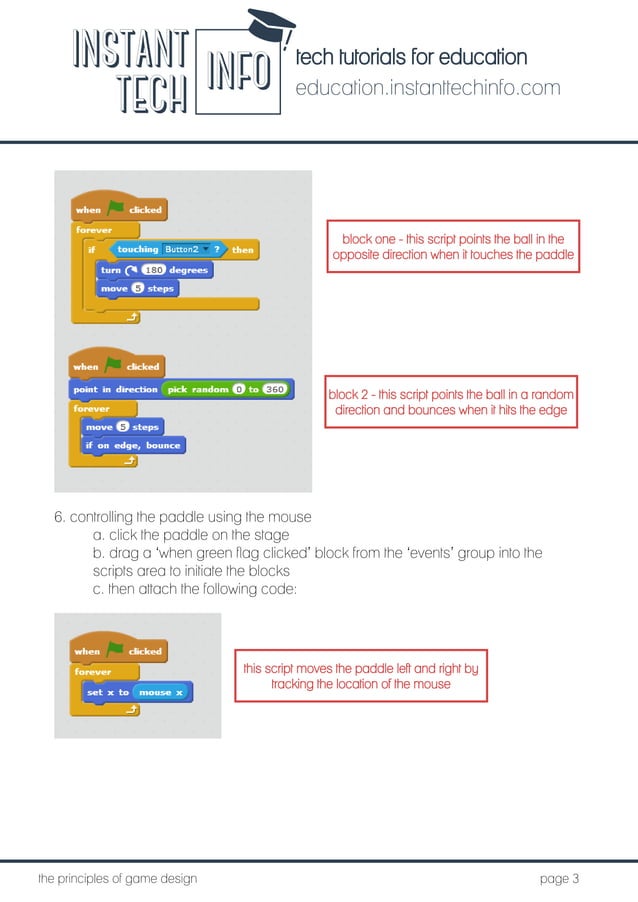 INSTANT TECH INFO

tech tutorials for education
education.instanttechinfo.com

when clicked
forever
if touching Button2 ? then
turn 180 degrees
move 5 steps

block one - this script points the ball in the opposite direction when it touches the paddle

when clicked
point in direction pick random 0 to 360
forever
move 5 steps
if on edge, bounce

block 2 - this script points the ball in a random direction and bounces when it hits the edge

6. controlling the paddle using the mouse
a. click the paddle on the stage
b. drag a 'when green flag clicked' block from the 'events' group into the scripts area to initiate the blocks
c. then attach the following code:

when clicked
forever
set x to mouse x

this script moves the paddle left and right by tracking the location of the mouse

the principles of game design

page 3