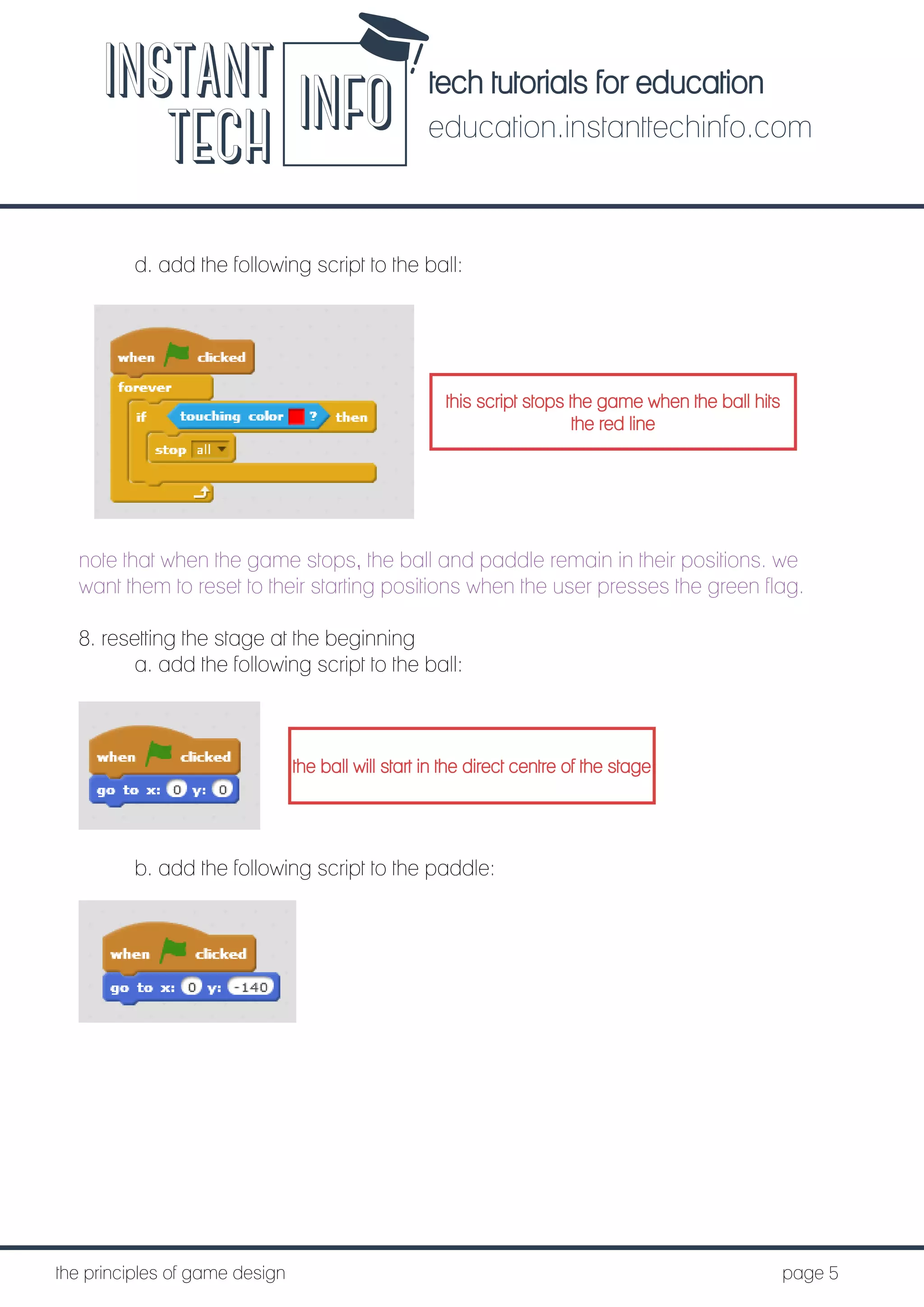 INSTANT TECH INFO

tech tutorials for education
education.instanttechinfo.com

d. add the following script to the ball:

when clicked
forever
if touching color ? then
stop all

this script stops the game when the ball hits the red line

note that when the game stops, the ball and paddle remain in their positions. we want them to reset to their starting positions when the user presses the green flag.

8. resetting the stage at the beginning
a. add the following script to the ball:

when clicked
go to x: 0 y: 0

the ball will start in the direct centre of the stage

b. add the following script to the paddle:

when clicked
go to x: 0 y: -140

the principles of game design

page 5