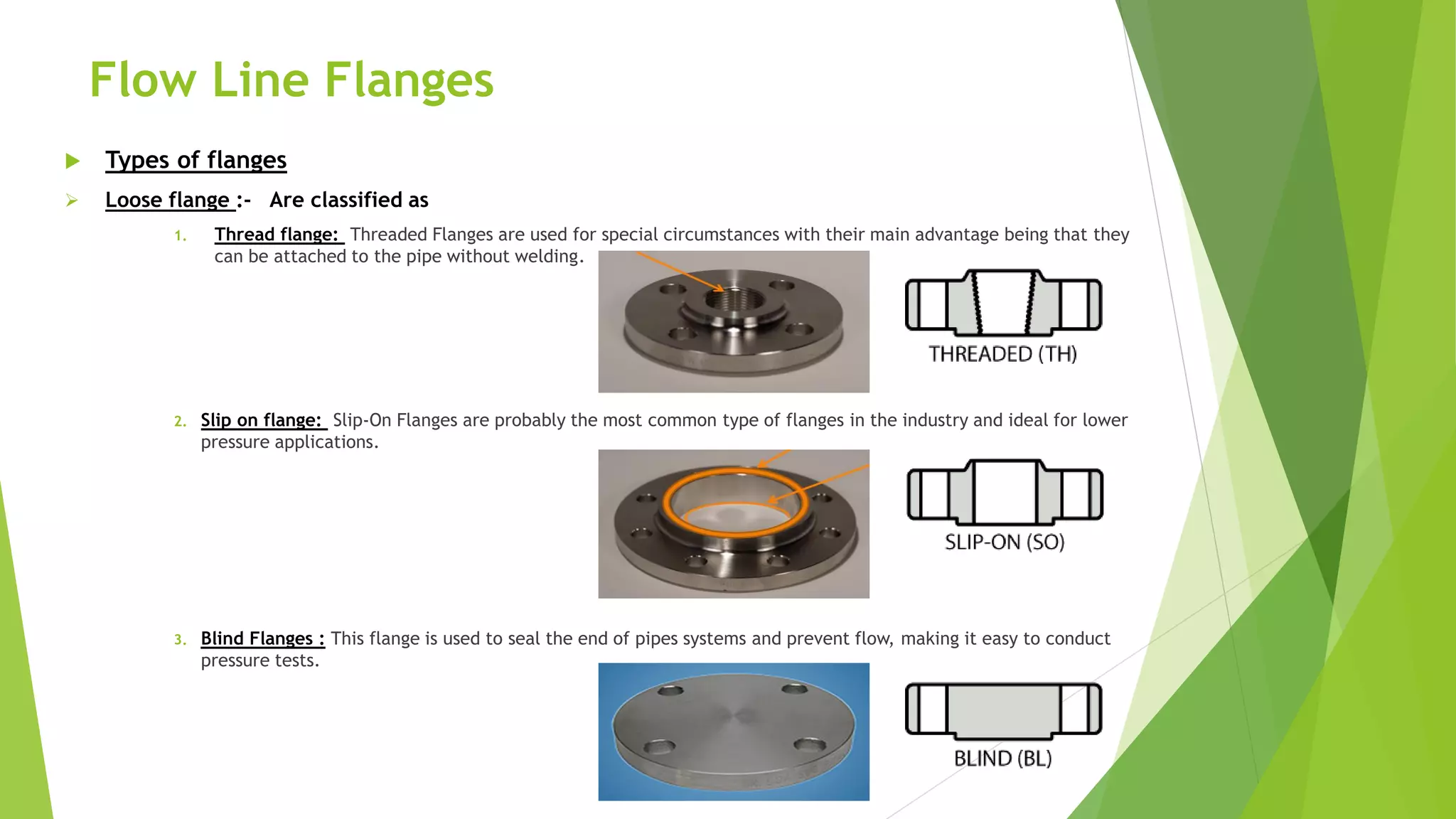 Flow Line Flanges

Types of flanges

Loose flange :- Are classified as

1. Thread flange: Threaded Flanges are used for special circumstances with their main advantage being that they can be attached to the pipe without welding.

THREADED (TH)

2. Slip on flange: Slip-On Flanges are probably the most common type of flanges in the industry and ideal for lower pressure applications.

SLIP-ON (SO)

3. Blind Flanges : This flange is used to seal the end of pipes systems and prevent flow, making it easy to conduct pressure tests.

BLIND (BL)