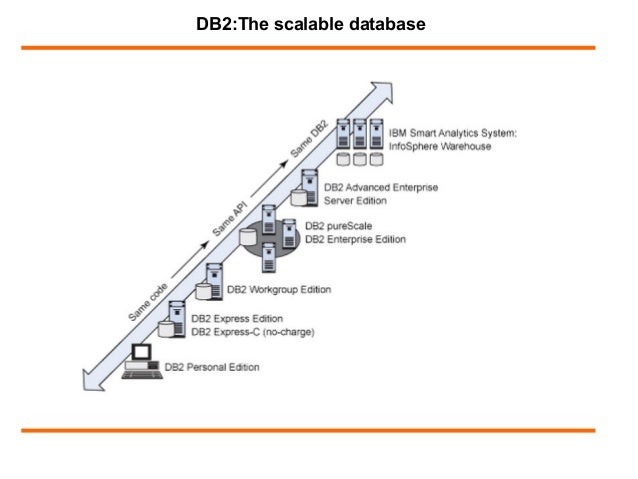 DB2:The scalable database

Same code
Same API
Same DB2

IBM Smart Analytics System: InfoSphere Warehouse

DB2 Advanced Enterprise Server Edition

DB2 pureScale
DB2 Enterprise Edition

DB2 Workgroup Edition

DB2 Express Edition
DB2 Express-C (no-charge)

DB2 Personal Edition