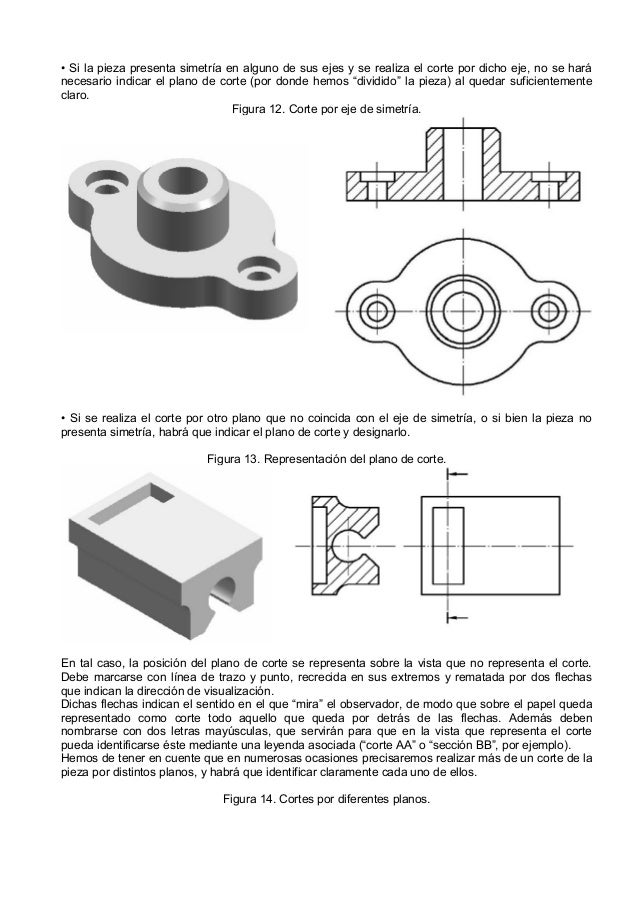 • Si la pieza presenta simetría en alguno de sus ejes y se realiza el corte por dicho eje, no se hará necesario indicar el plano de corte (por donde hemos “dividido” la pieza) al quedar suficientemente claro.

Figura 12. Corte por eje de simetría.

• Si se realiza el corte por otro plano que no coincida con el eje de simetría, o si bien la pieza no presenta simetría, habrá que indicar el plano de corte y designarlo.

Figura 13. Representación del plano de corte.

En tal caso, la posición del plano de corte se representa sobre la vista que no representa el corte. Debe marcarse con línea de trazo y punto, recrecida en sus extremos y rematada por dos flechas que indican la dirección de visualización.
Dichas flechas indican el sentido en el que “mira” el observador, de modo que sobre el papel queda representado como corte todo aquello que queda por detrás de las flechas. Además deben nombrarse con dos letras mayúsculas, que servirán para que en la vista que representa el corte pueda identificarse éste mediante una leyenda asociada (“corte AA” o “sección BB”, por ejemplo).
Hemos de tener en cuente que en numerosas ocasiones precisaremos realizar más de un corte de la pieza por distintos planos, y habrá que identificar claramente cada uno de ellos.

Figura 14. Cortes por diferentes planos.