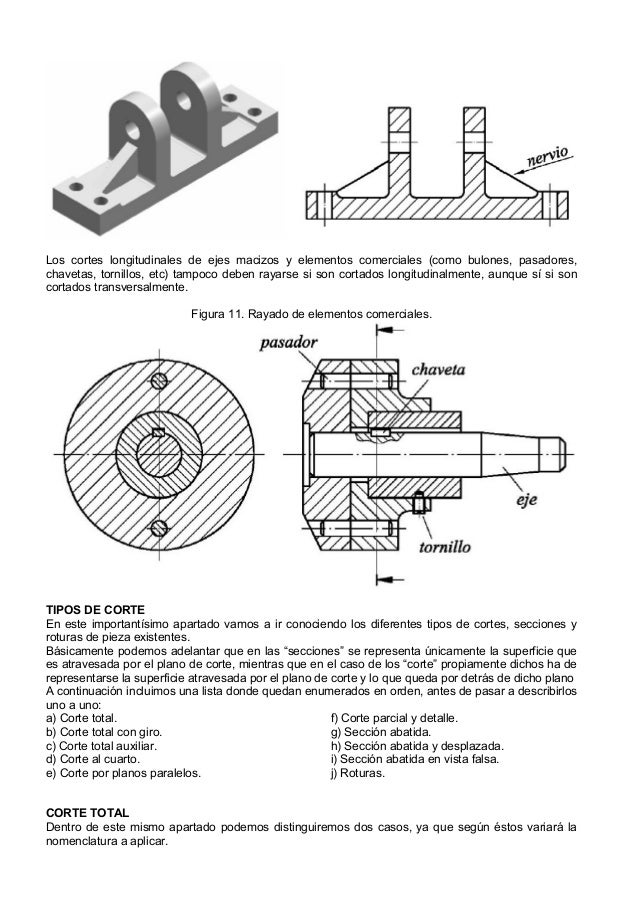 nervio

Los cortes longitudinales de ejes macizos y elementos comerciales (como bulones, pasadores, chavetas, tornillos, etc) tampoco deben rayarse si son cortados longitudinalmente, aunque sí si son cortados transversalmente.

Figura 11. Rayado de elementos comerciales.

pasador

chaveta

eje

tornillo

TIPOS DE CORTE
En este importantísimo apartado vamos a ir conociendo los diferentes tipos de cortes, secciones y roturas de pieza existentes.
Básicamente podemos adelantar que en las “secciones” se representa únicamente la superficie que es atravesada por el plano de corte, mientras que en el caso de los “corte” propiamente dichos ha de representarse la superficie atravesada por el plano de corte y lo que queda por detrás de dicho plano
A continuación incluimos una lista donde quedan enumerados en orden, antes de pasar a describirlos uno a uno:
a) Corte total.
b) Corte total con giro.
c) Corte total auxiliar.
d) Corte al cuarto.
e) Corte por planos paralelos.
f) Corte parcial y detalle.
g) Sección abatida.
h) Sección abatida y desplazada.
i) Sección abatida en vista falsa.
j) Roturas.

CORTE TOTAL
Dentro de este mismo apartado podemos distinguiremos dos casos, ya que según éstos variará la nomenclatura a aplicar.