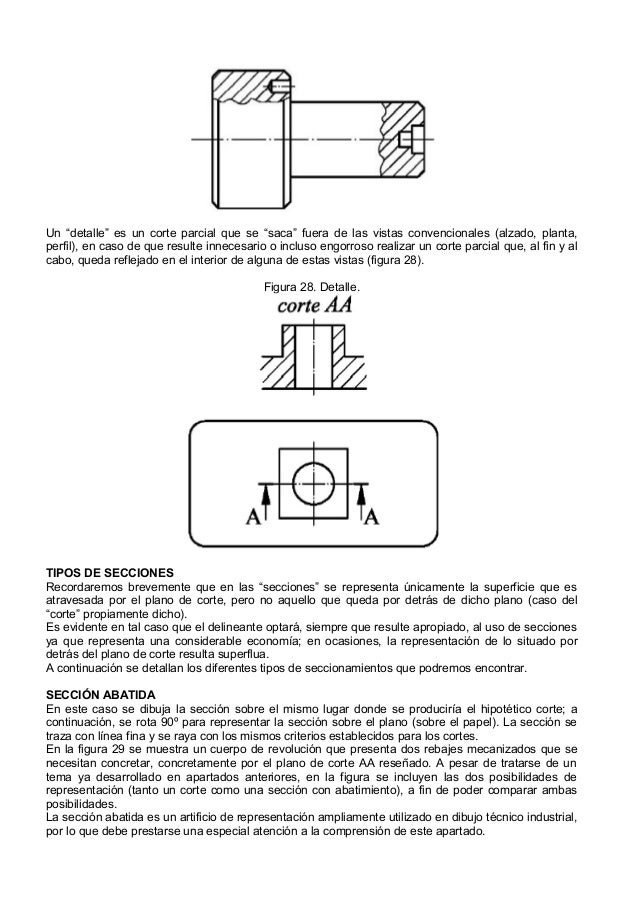 Un “detalle” es un corte parcial que se “saca” fuera de las vistas convencionales (alzado, planta, perfil), en caso de que resulte innecesario o incluso engorroso realizar un corte parcial que, al fin y al cabo, queda reflejado en el interior de alguna de estas vistas (figura 28).

Figura 28. Detalle.

corte AA

A

A

TIPOS DE SECCIONES
Recordaremos brevemente que en las “secciones” se representa únicamente la superficie que es atravesada por el plano de corte, pero no aquello que queda por detrás de dicho plano (caso del “corte” propiamente dicho).
Es evidente en tal caso que el delineante optará, siempre que resulte apropiado, al uso de secciones ya que representa una considerable economía; en ocasiones, la representación de lo situado por detrás del plano de corte resulta superflua.
A continuación se detallan los diferentes tipos de seccionamientos que podremos encontrar.

SECCIÓN ABATIDA
En este caso se dibuja la sección sobre el mismo lugar donde se produciría el hipotético corte; a continuación, se rota 90º para representar la sección sobre el plano (sobre el papel). La sección se traza con línea fina y se raya con los mismos criterios establecidos para los cortes.
En la figura 29 se muestra un cuerpo de revolución que presenta dos rebajes mecanizados que se necesitan concretar, concretamente por el plano de corte AA reseñado. A pesar de tratarse de un tema ya desarrollado en apartados anteriores, en la figura se incluyen las dos posibilidades de representación (tanto un corte como una sección con abatimiento), a fin de poder comparar ambas posibilidades.
La sección abatida es un artificio de representación ampliamente utilizado en dibujo técnico industrial, por lo que debe prestarse una especial atención a la comprensión de este apartado.