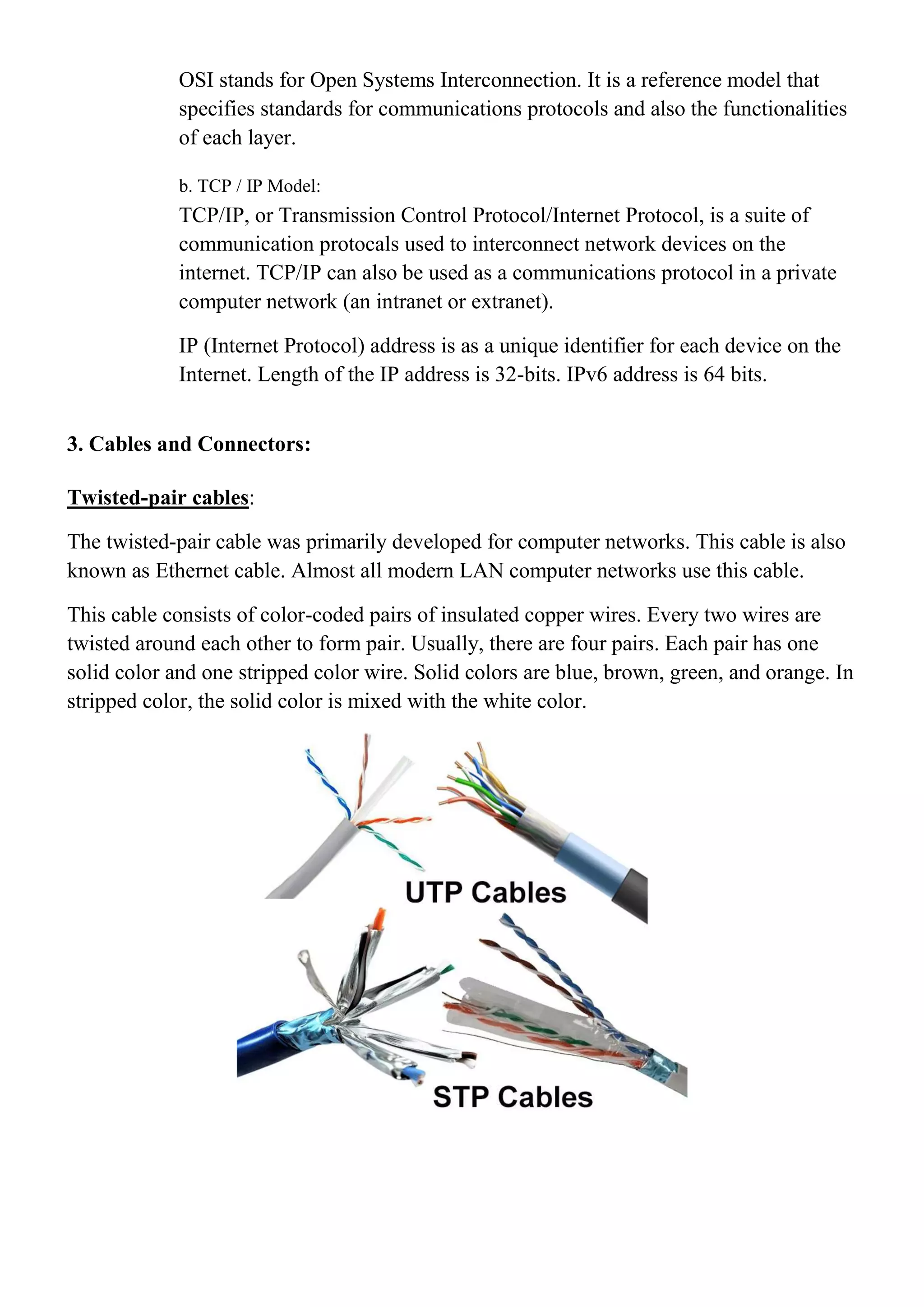 OSI stands for Open Systems Interconnection. It is a reference model that specifies standards for communications protocols and also the functionalities of each layer.

b. TCP / IP Model:

TCP/IP, or Transmission Control Protocol/Internet Protocol, is a suite of communication protocals used to interconnect network devices on the internet. TCP/IP can also be used as a communications protocol in a private computer network (an intranet or extranet).

IP (Internet Protocol) address is as a unique identifier for each device on the Internet. Length of the IP address is 32-bits. IPv6 address is 64 bits.

3. Cables and Connectors:

Twisted-pair cables:

The twisted-pair cable was primarily developed for computer networks. This cable is also known as Ethernet cable. Almost all modern LAN computer networks use this cable.

This cable consists of color-coded pairs of insulated copper wires. Every two wires are twisted around each other to form pair. Usually, there are four pairs. Each pair has one solid color and one stripped color wire. Solid colors are blue, brown, green, and orange. In stripped color, the solid color is mixed with the white color.

UTP Cables

STP Cables