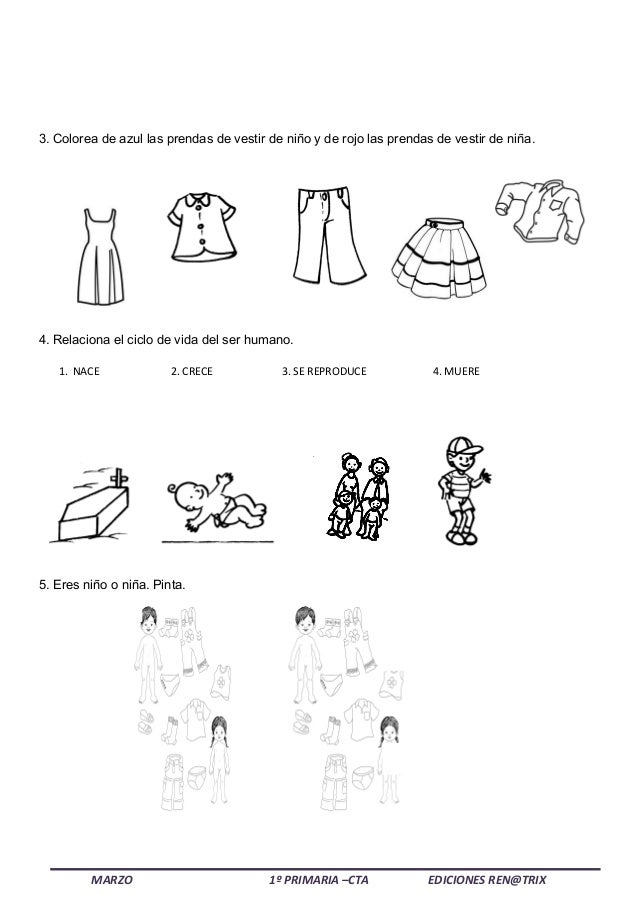 3. Colorea de azul las prendas de vestir de niño y de rojo las prendas de vestir de niña.

4. Relaciona el ciclo de vida del ser humano.

1. NACE 2. CRECE 3. SE REPRODUCE 4. MUERE

5. Eres niño o niña. Pinta.

MARZO 1º PRIMARIA –CTA EDICIONES REN@TRIX