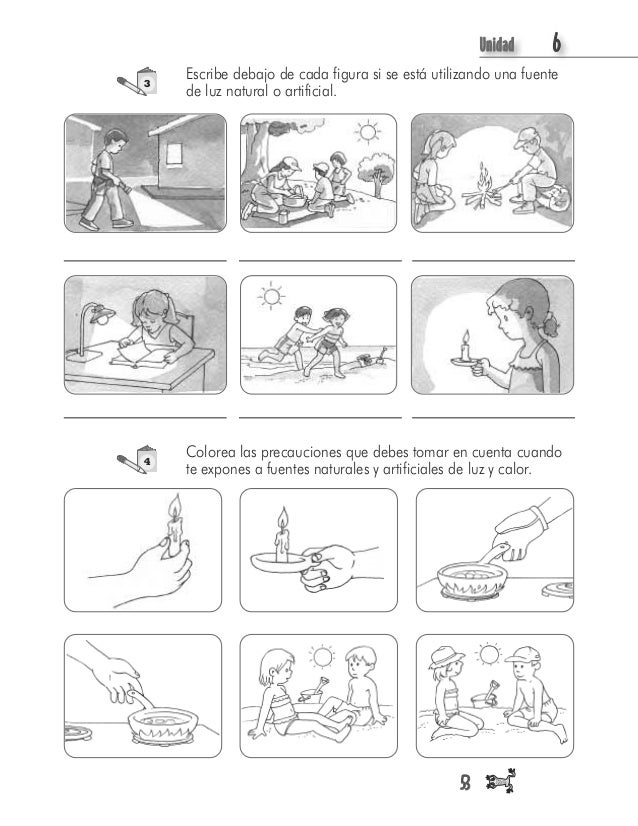 Unidad 6

3

Escribe debajo de cada figura si se está utilizando una fuente de luz natural o artificial.

4

Colorea las precauciones que debes tomar en cuenta cuando te expones a fuentes naturales y artificiales de luz y calor.

8