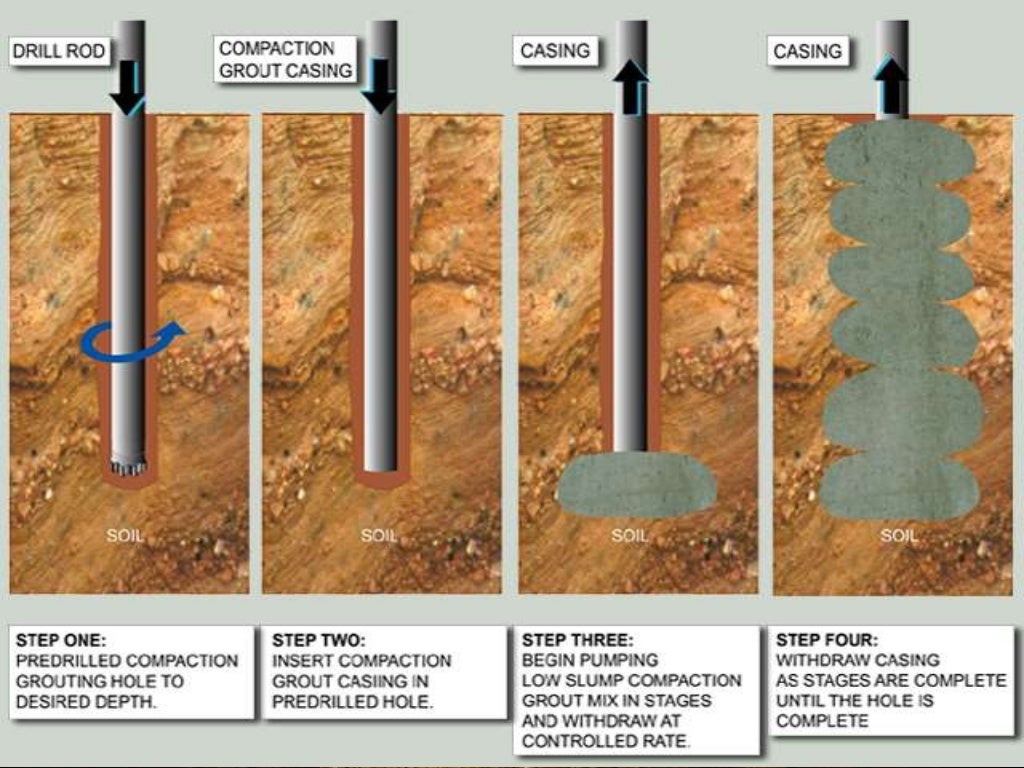 DRILL ROD

COMPACTION GROUT CASING

CASING

CASING

SOIL

SOIL

SOIL

SOIL

STEP ONE:
PREDRILLED COMPACTION GROUTING HOLE TO DESIRED DEPTH.

STEP TWO:
INSERT COMPACTION GROUT CASING IN PREDRILLED HOLE.

STEP THREE:
BEGIN PUMPING LOW SLUMP COMPACTION GROUT MIX IN STAGES AND WITHDRAW AT CONTROLLED RATE.

STEP FOUR:
WITHDRAW CASING AS STAGES ARE COMPLETE UNTIL THE HOLE IS COMPLETE