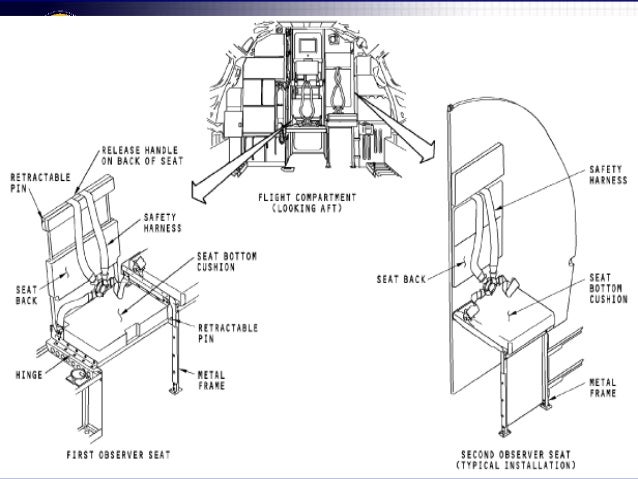 FLIGHT COMPARTMENT
(LOOKING AFT)

RELEASE HANDLE
ON BACK OF SEAT

RETRACTABLE
PIN

SAFETY
HARNESS

SEAT BOTTOM
CUSHION

SEAT
BACK

RETRACTABLE
PIN

HINGE

METAL
FRAME

FIRST OBSERVER SEAT

SAFETY
HARNESS

SEAT BACK

SEAT
BOTTOM
CUSHION

METAL
FRAME

SECOND OBSERVER SEAT
(TYPICAL INSTALLATION)