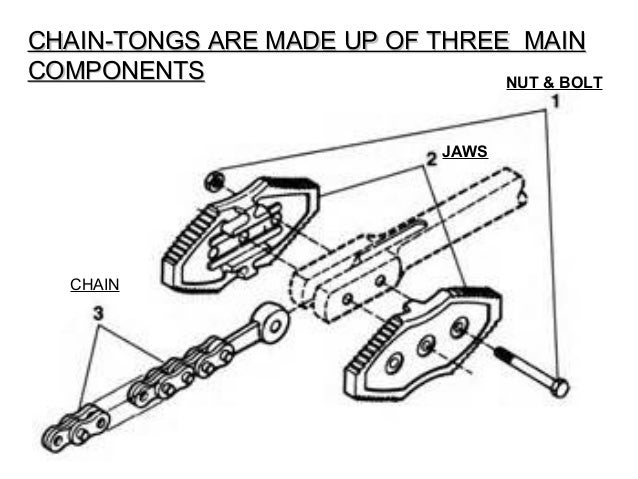 CHAIN-TONGS ARE MADE UP OF THREE MAIN COMPONENTS

NUT & BOLT
1

2 JAWS

CHAIN
3