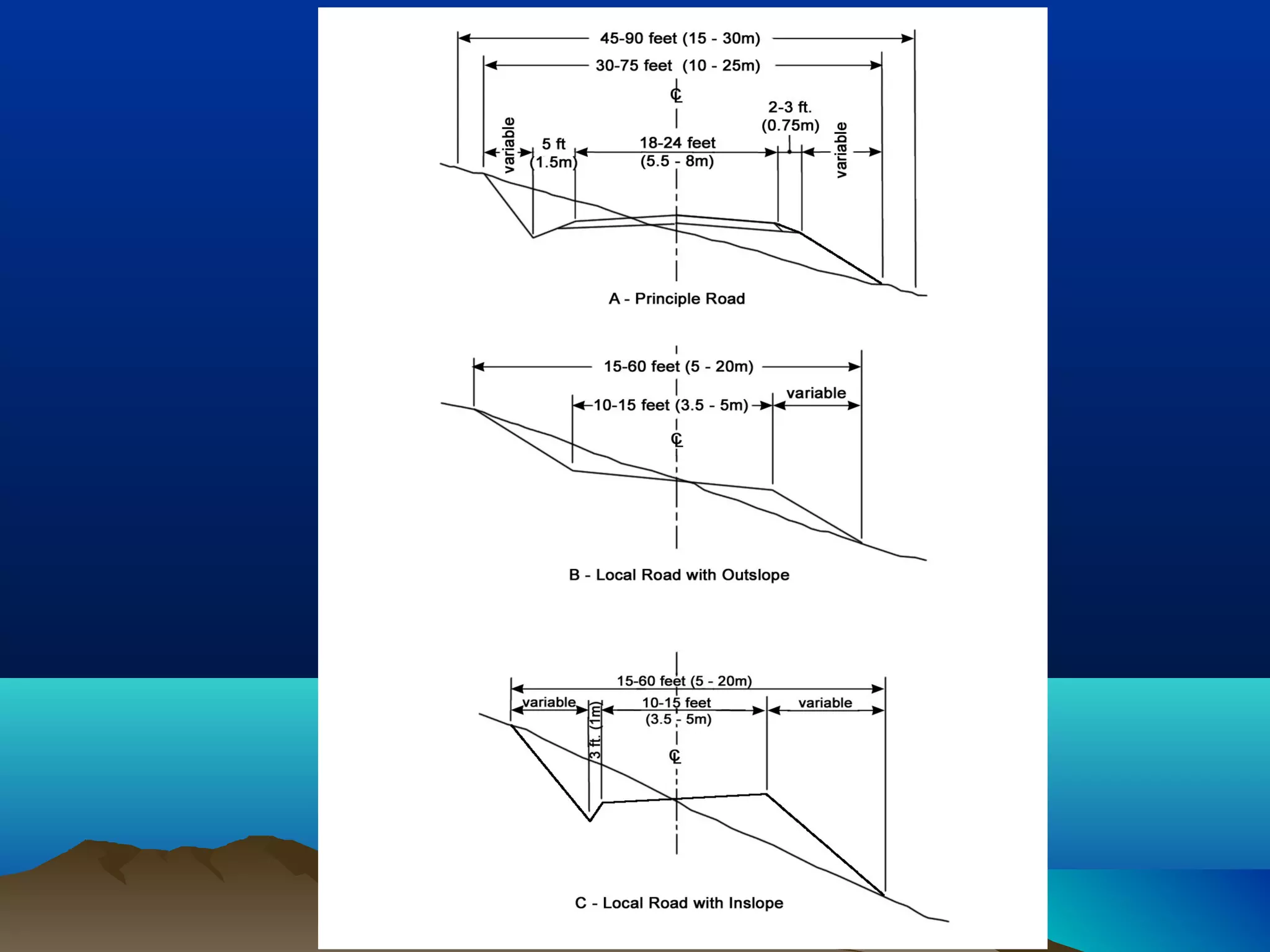 45-90 feet (15 - 30m)

30-75 feet (10 - 25m)

℄

2-3 ft.
(0.75m)

variable

5 ft
(1.5m)

18-24 feet
(5.5 - 8m)

variable

A - Principle Road

15-60 feet (5 - 20m)

10-15 feet (3.5 - 5m)

variable

℄

B - Local Road with Outslope

15-60 feet (5 - 20m)

variable

3 ft. (1m)

10-15 feet
(3.5 - 5m)

variable

℄

C - Local Road with Inslope