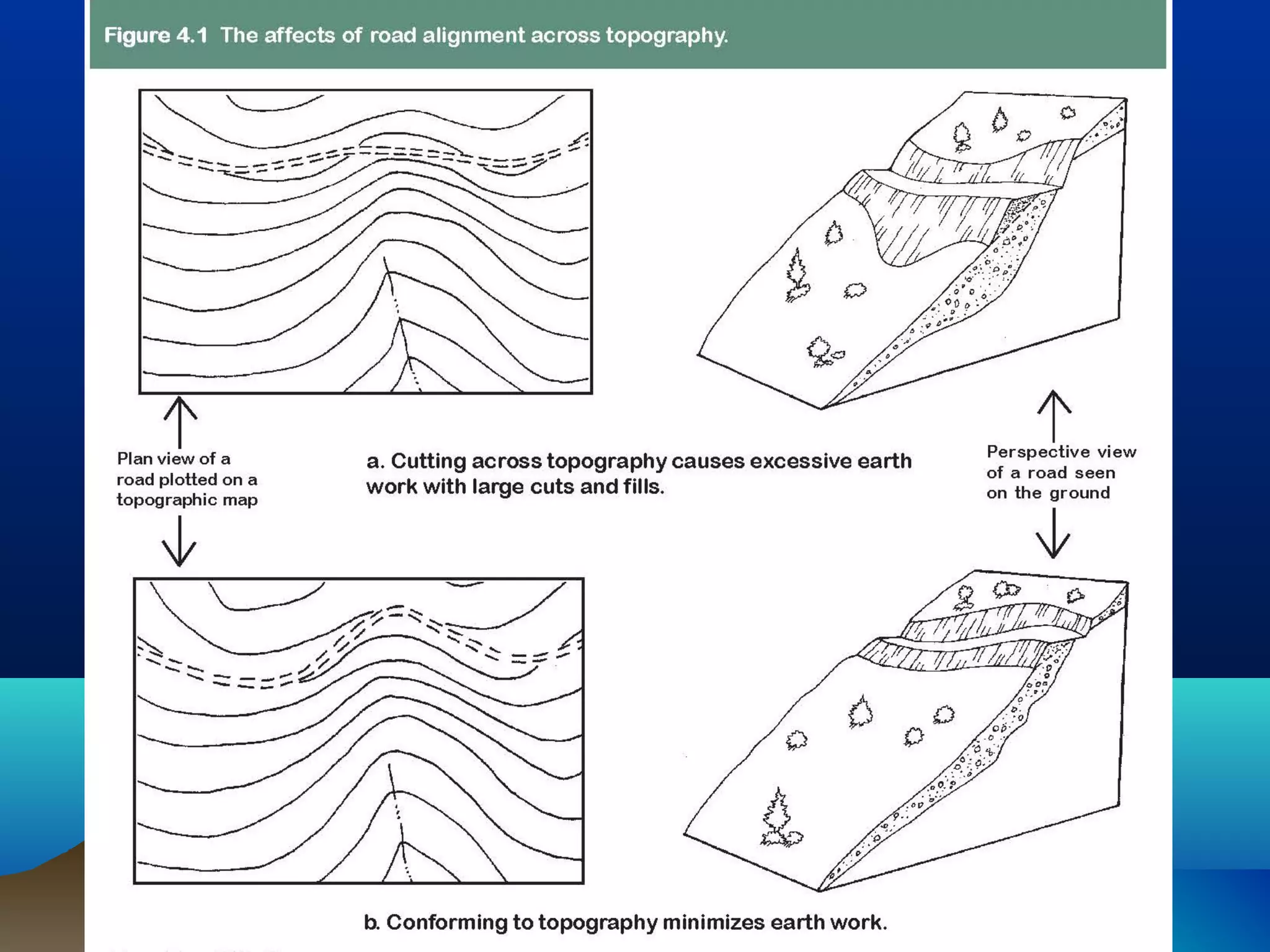 Figure 4.1 The affects of road alignment across topography.

Plan view of a road plotted on a topographic map

a. Cutting across topography causes excessive earth work with large cuts and fills.

Perspective view of a road seen on the ground

b. Conforming to topography minimizes earth work.